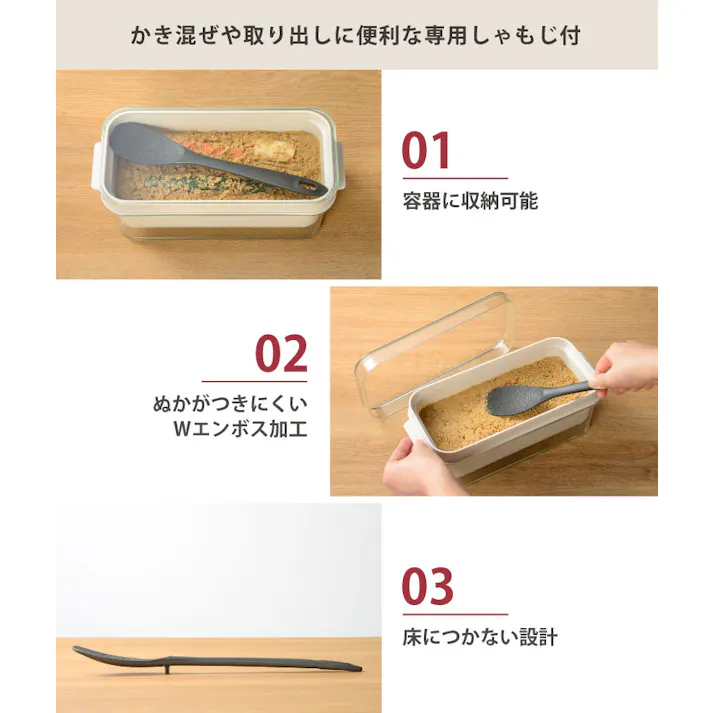 かき混ぜや取り出しに便利な専用しゃもじ付

01

容器に収納可能

02

ぬかがつきにくい
Wエンボス加工

03

床につかない設計