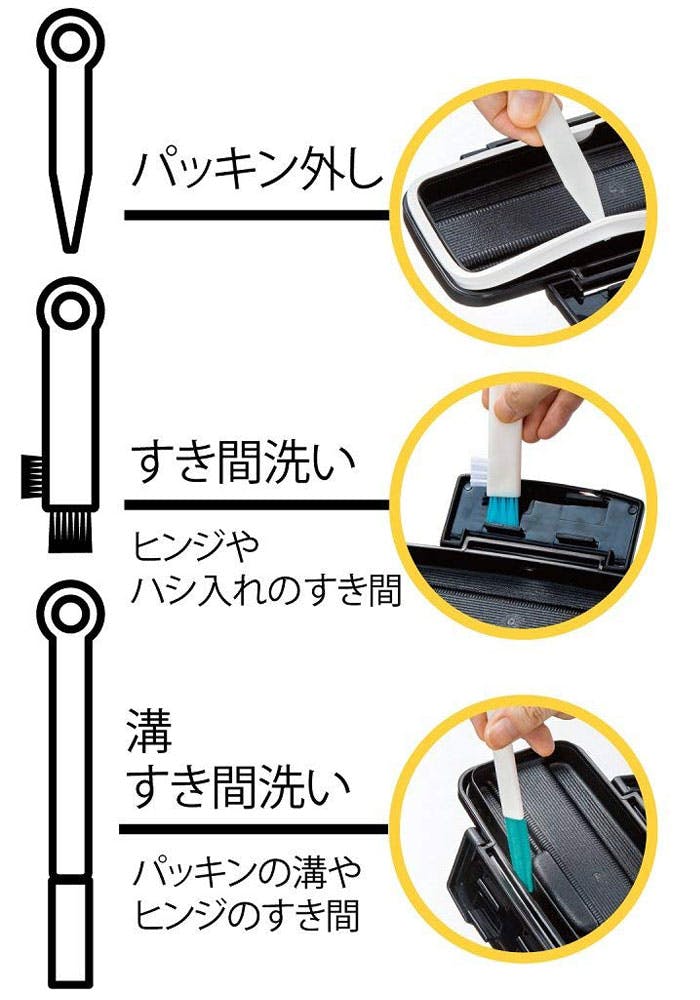 パッキン外し

すき間洗い

ヒンジや
ハシ入れのすき間

溝
すき間洗い

パッキンの溝や
ヒンジのすき間