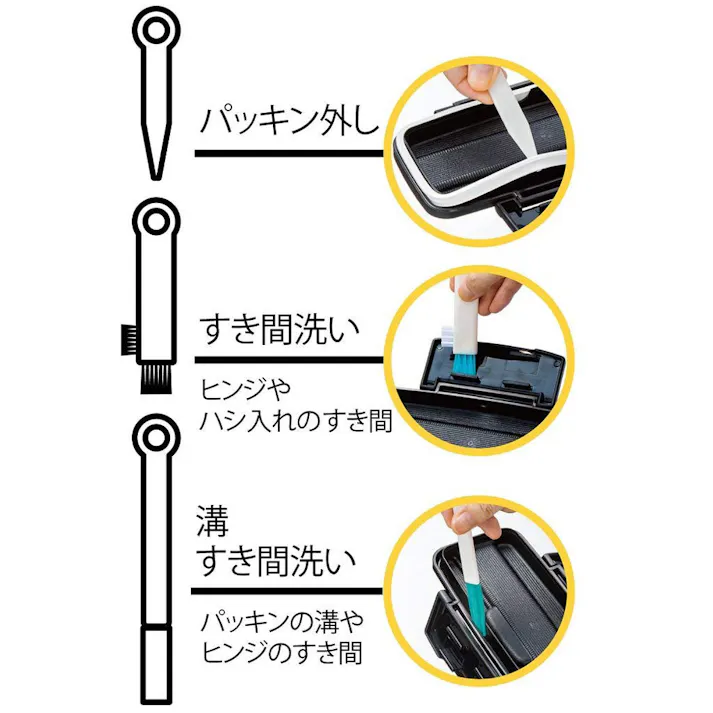 パッキン外し

すき間洗い

ヒンジや
ハシ入れのすき間

溝
すき間洗い

パッキンの溝や
ヒンジのすき間