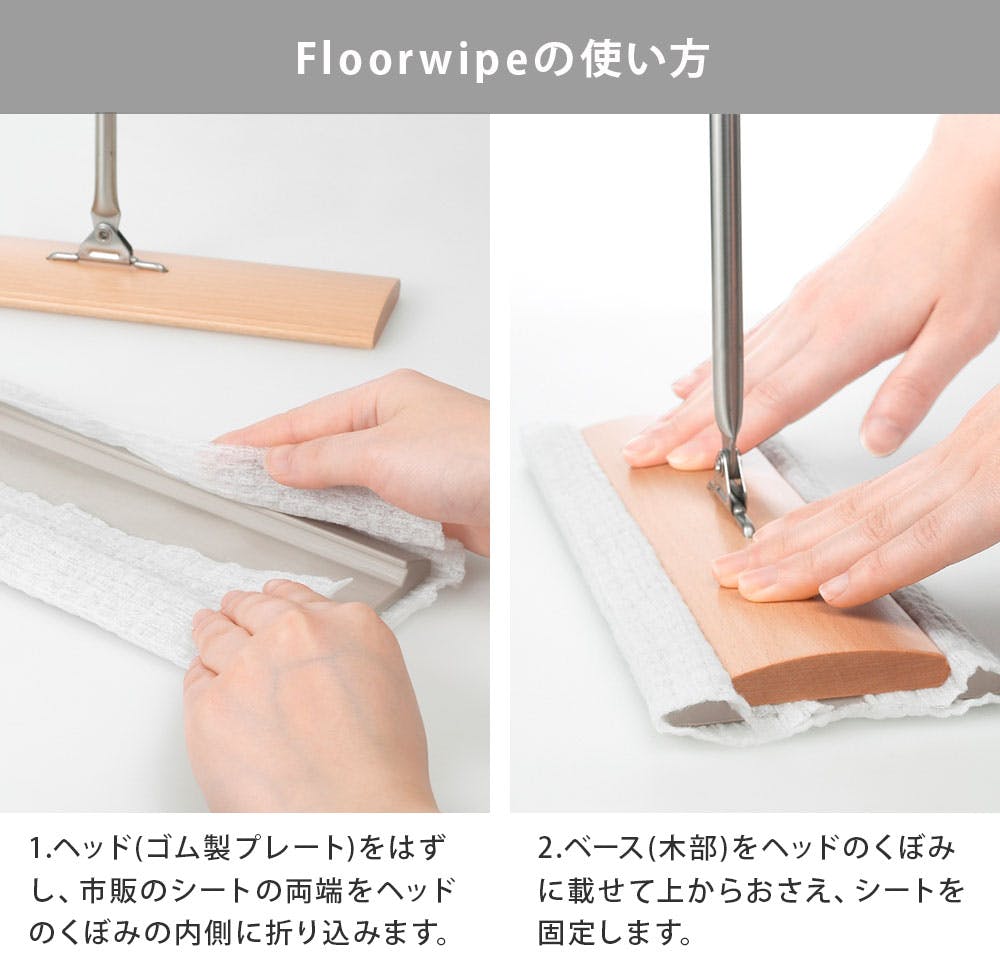 Floorwipeの使い方

1.ヘッド(ゴム製プレート)をはずし、市販のシートの両端をヘッドのくぼみの内側に折り込みます。

2.ベース(木部)をヘッドのくぼみに載せて上からおさえ、シートを固定します。