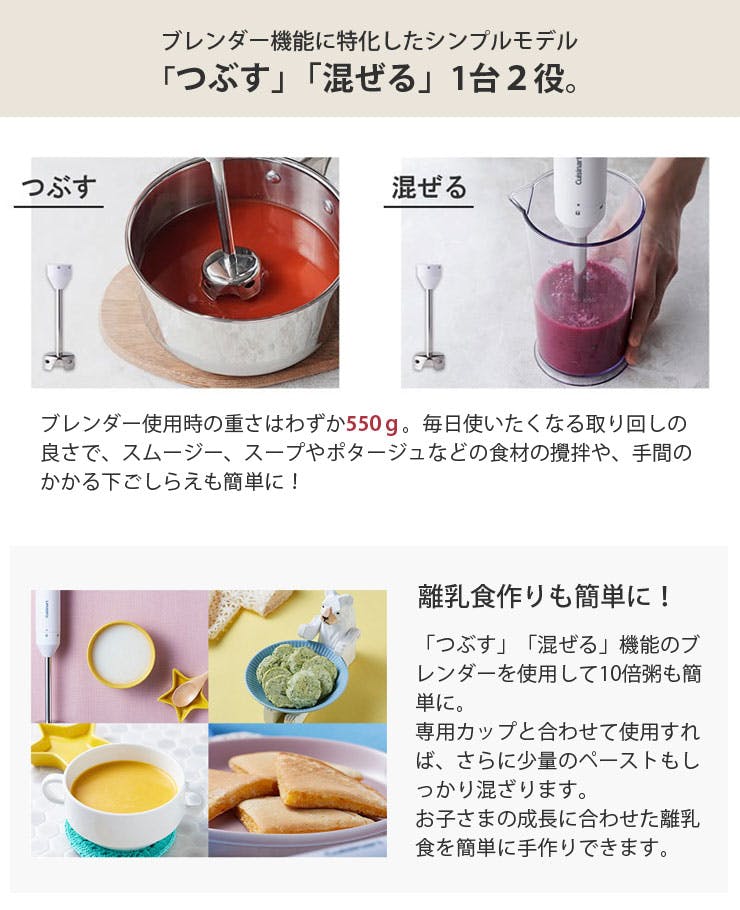 ブレンダー機能に特化したシンプルモデル
「つぶす」「混ぜる」1台２役。

つぶす

混ぜる

Cuisinart

ブレンダー使用時の重さはわずか550ｇ。毎日使いたくなる取り回しの良さで、スムージー、スープやポタージュなどの食材の攪拌や、手間のかかる下ごしらえも簡単に！

離乳食作りも簡単に！

「つぶす」「混ぜる」機能のブレンダーを使用して10倍粥も簡単に。
専用カップと合わせて使用すれば、さらに少量のペーストもしっかり混ざります。
お子さまの成長に合わせた離乳食を簡単に手作りできます。