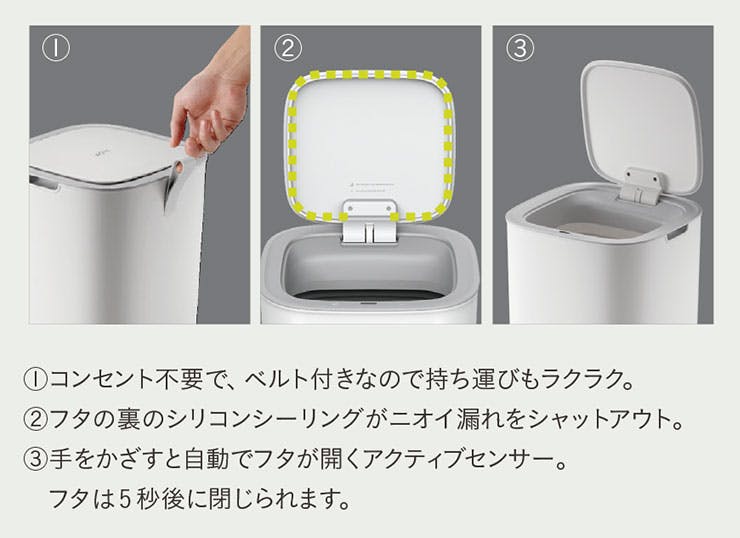 ①

②

③

①コンセント不要で、ベルト付きなので持ち運びもラクラク。
②フタの裏のシリコンシーリングがニオイ漏れをシャットアウト。
③手をかざすと自動でフタが開くアクティブセンサー。
フタは5秒後に閉じられます。