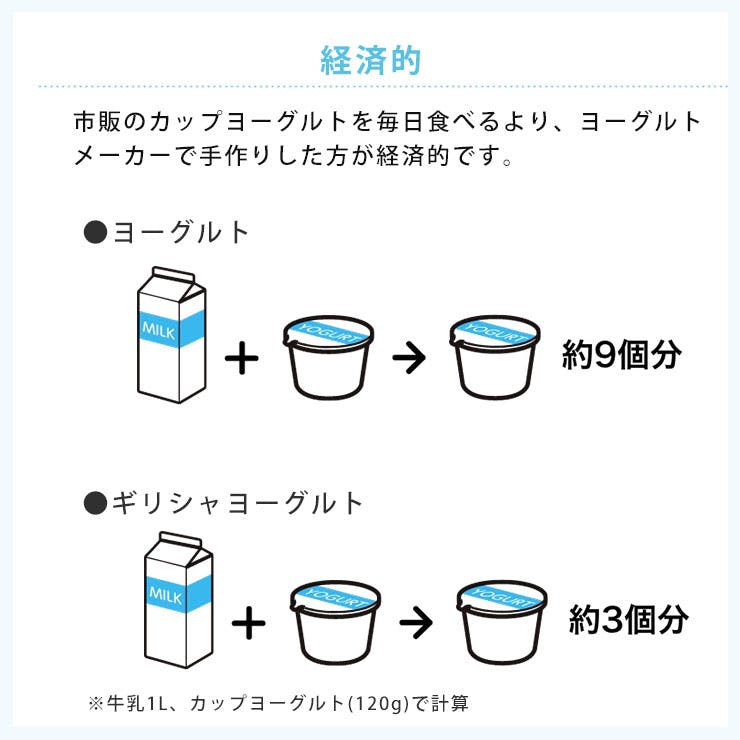 経済的

市販のカップヨーグルトを毎日食べるより、ヨーグルトメーカーで手作りした方が経済的です。

●ヨーグルト

MILK

+

YOGURT

→

YOGURT

約9個分

●ギリシャヨーグルト

MILK

+

YOGURT

→

YOGURT

約3個分

※牛乳1L、カップヨーグルト(120g)で計算