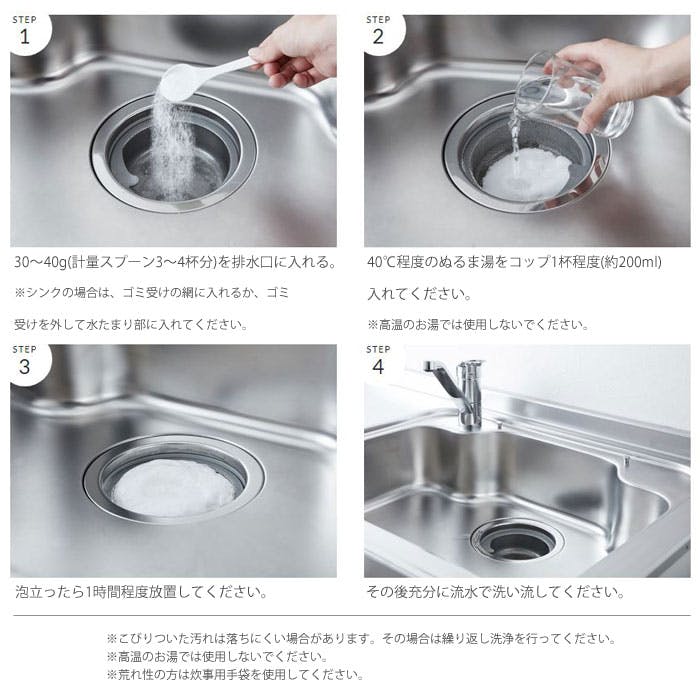 STEP
1

30〜40g(計量スプーン3〜4杯分)を排水口に入れる。

※シンクの場合は、ゴミ受けの網に入れるか、ゴミ受けを外して水たまり部に入れてください。

STEP
2

40℃程度のぬるま湯をコップ1杯程度(約200ml)入れてください。

※高温のお湯では使用しないでください。

STEP
3

泡立ったら1時間程度放置してください。

STEP
4

その後充分に流水で洗い流してください。

※こびりついた汚れは落ちにくい場合があります。その場合は繰り返し洗浄を行ってください。
※高温のお湯では使用しないでください。
※荒れ性の方は炊事用手袋を使用してください。