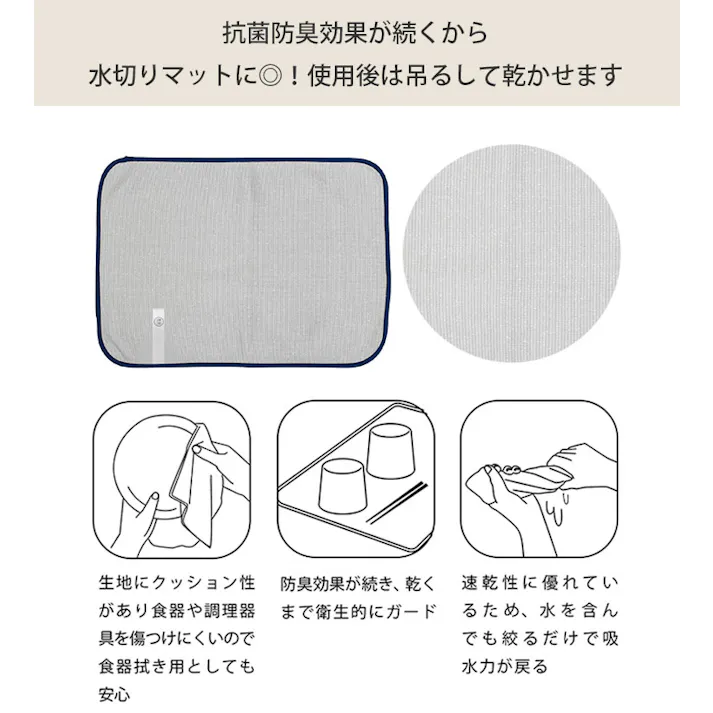 抗菌防臭効果が続くから
水切りマットに◎！使用後は吊るして乾かせます

生地にクッション性があり食器や調理器具を傷つけにくいので食器拭き用としても安心

防臭効果が続き、乾くまで衛生的にガード

速乾性に優れているため、水を含んでも絞るだけで吸水力が戻る