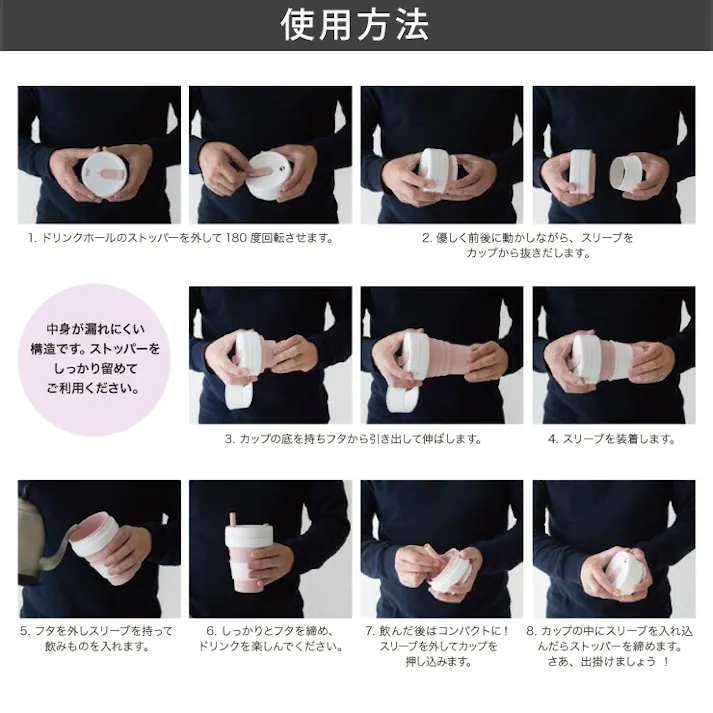 使用方法

1. ドリンクホールのストッパーを外して 180 度回転させます。

2. 優しく前後に動かしながら、スリーブをカップから抜きだします。

中身が漏れにくい構造です。ストッパーをしっかり留めてご利用ください。

3. カップの底を持ちフタから引き出して伸ばします。

4. スリーブを装着します。

5. フタを外しスリーブを持って飲みものを入れます。

6. しっかりとフタを締め、ドリンクを楽しんでください。

7. 飲んだ後はコンパクトに！スリーブを外してカップを押し込みます。

8. カップの中にスリーブを入れ込んだらストッパーを締めます。さあ、出掛けましょう ！