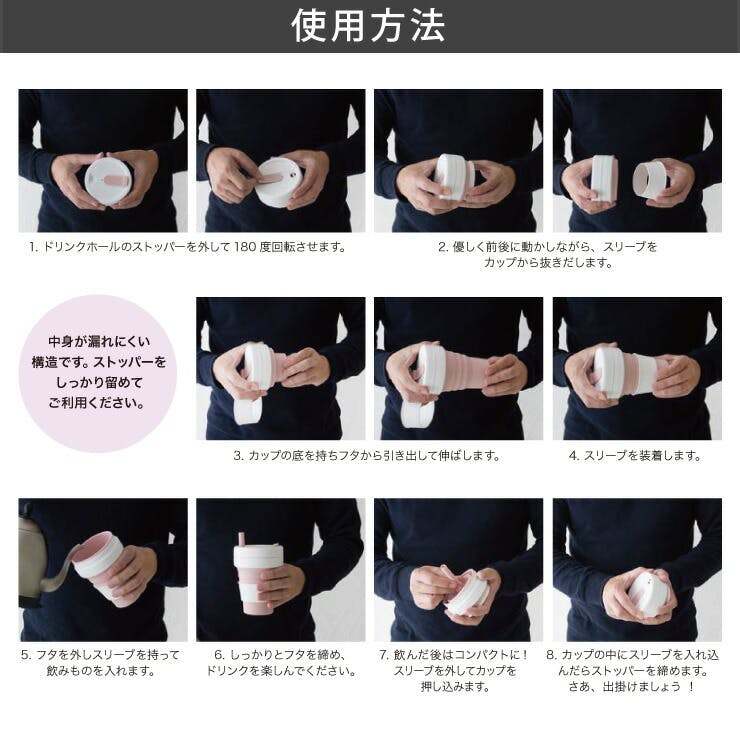 使用方法

1. ドリンクホールのストッパーを外して 180 度回転させます。

2. 優しく前後に動かしながら、スリーブをカップから抜きだします。

中身が漏れにくい構造です。ストッパーをしっかり留めてご利用ください。

3. カップの底を持ちフタから引き出して伸ばします。

4. スリーブを装着します。

5. フタを外しスリーブを持って飲みものを入れます。

6. しっかりとフタを締め、ドリンクを楽しんでください。

7. 飲んだ後はコンパクトに！スリーブを外してカップを押し込みます。

8. カップの中にスリーブを入れ込んだらストッパーを締めます。さあ、出掛けましょう ！