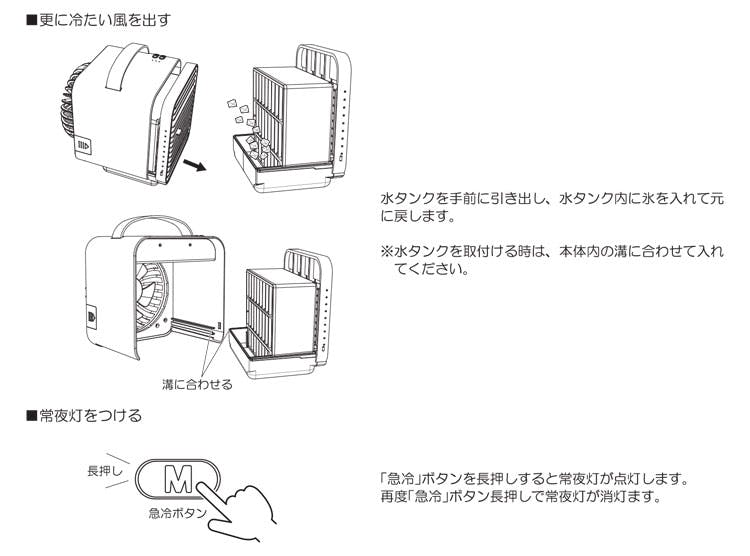 ■更に冷たい風を出す

水タンクを手前に引き出し、水タンク内に氷を入れて元に戻します。

※水タンクを取付ける時は、本体内の溝に合わせて入れてください。

溝に合わせる

■常夜灯をつける

長押し

M

急冷ボタン

「急冷」ボタンを長押しすると常夜灯が点灯します。
再度「急冷」ボタン長押しで常夜灯が消灯ます。