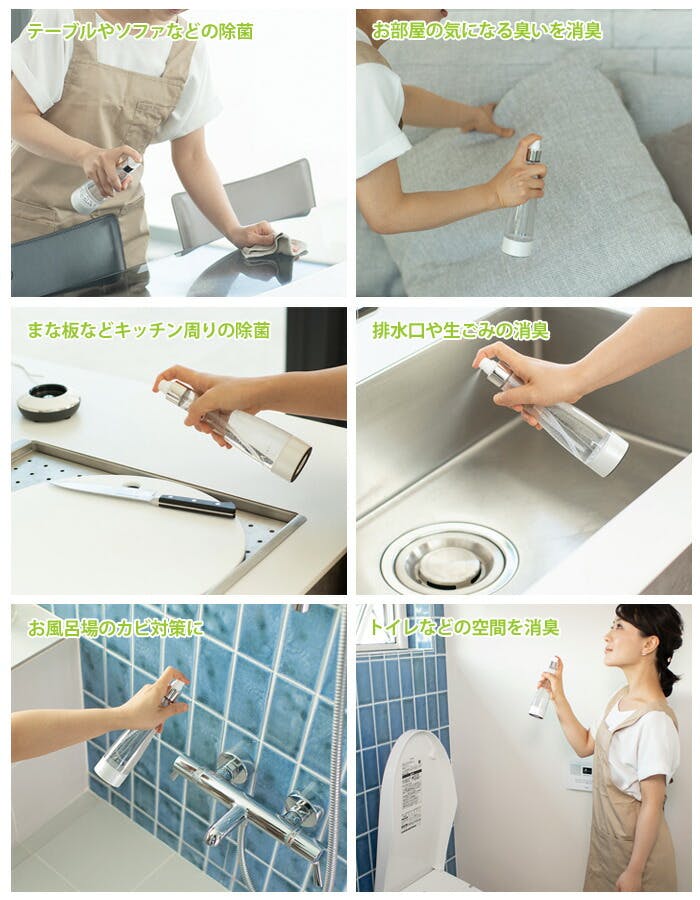 テーブルやソファなどの除菌

お部屋の気になる臭いを消臭

まな板などキッチン周りの除菌

排水口や生ごみの消臭

お風呂場のカビ対策に

トイレなどの空間を消臭