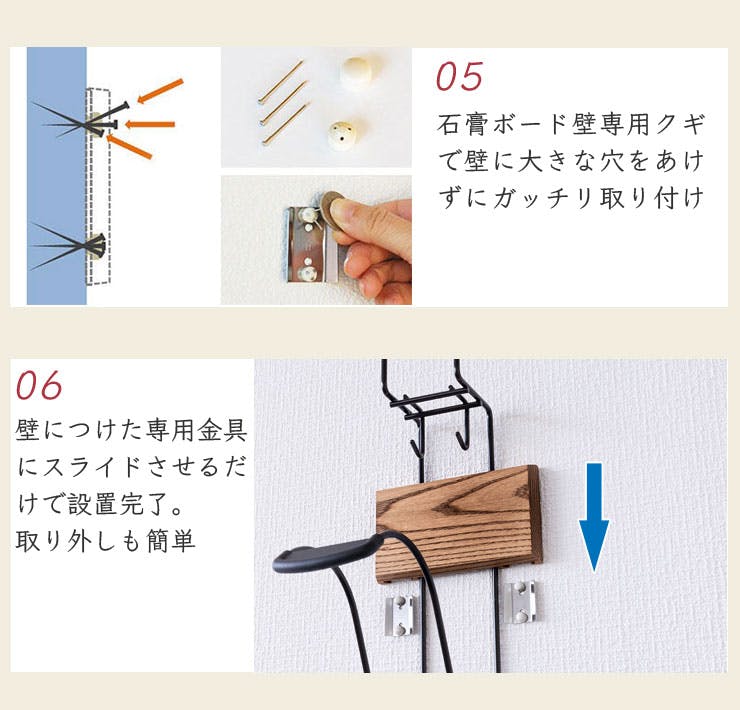 05
石膏ボード壁専用クギで壁に大きな穴をあけずにガッチリ取り付け

06
壁につけた専用金具にスライドさせるだけで設置完了。
取り外しも簡単