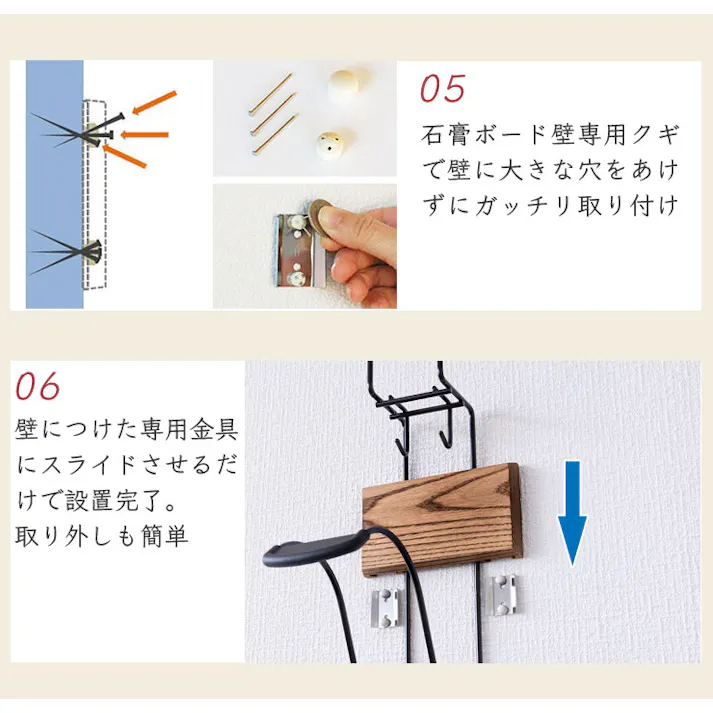 05
石膏ボード壁専用クギで壁に大きな穴をあけずにガッチリ取り付け

06
壁につけた専用金具にスライドさせるだけで設置完了。
取り外しも簡単