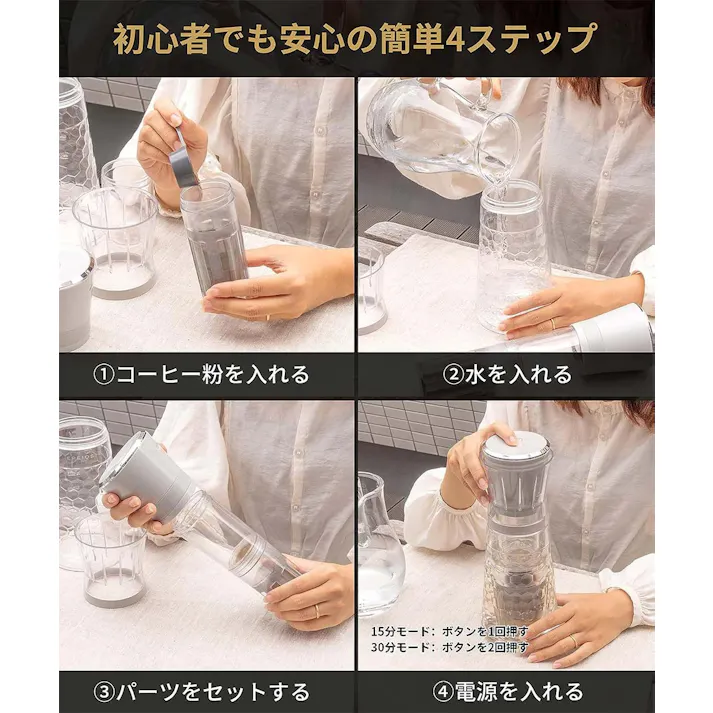 初心者でも安心の簡単4ステップ

①コーヒー粉を入れる

②水を入れる

③パーツをセットする

15分モード：ボタンを1回押す
30分モード：ボタンを2回押す

④電源を入れる