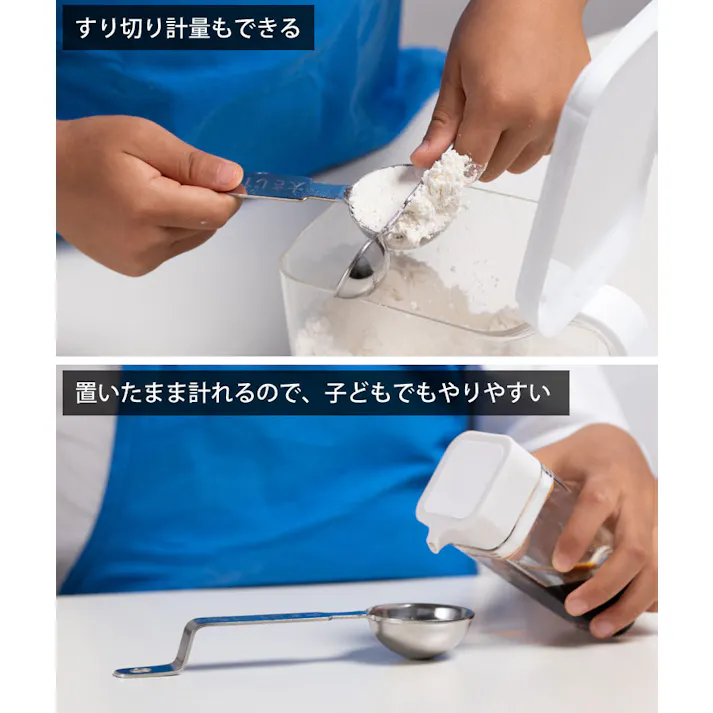 すり切り計量もできる

置いたまま計れるので、子どもでもやりやすい