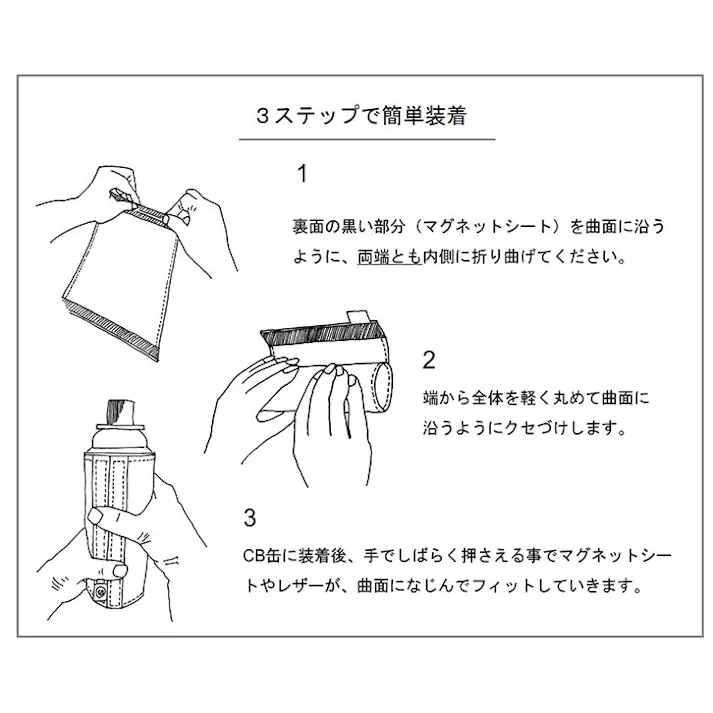 ３ステップで簡単装着

1

裏面の黒い部分（マグネットシート）を曲面に沿うように、両端とも内側に折り曲げてください。

2

端から全体を軽く丸めて曲面に沿うようにクセづけします。

3

CB缶に装着後、手でしばらく押さえる事でマグネットシートやレザーが、曲面になじんでフィットしていきます。