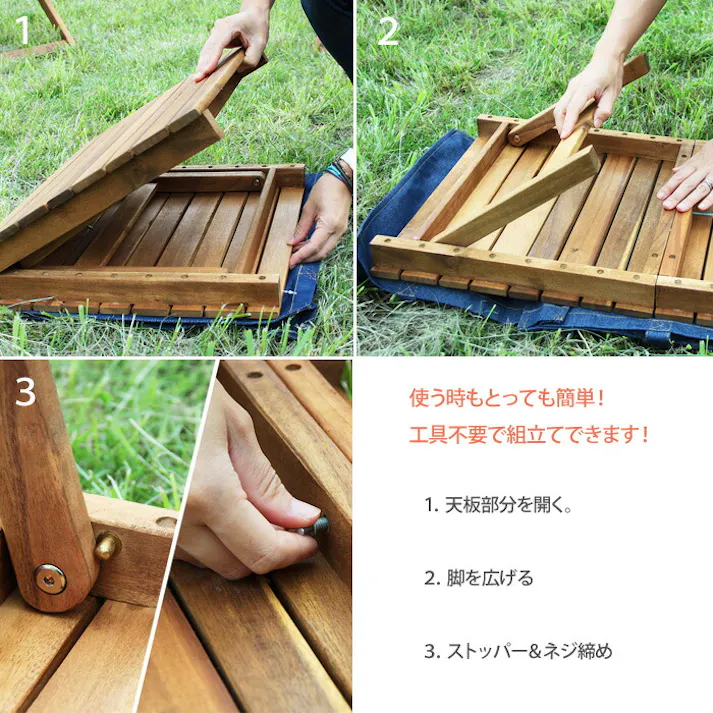 1

2

3

使う時もとっても簡単！
工具不要で組立てできます！

1. 天板部分を開く。

2. 脚を広げる

3. ストッパー＆ネジ締め