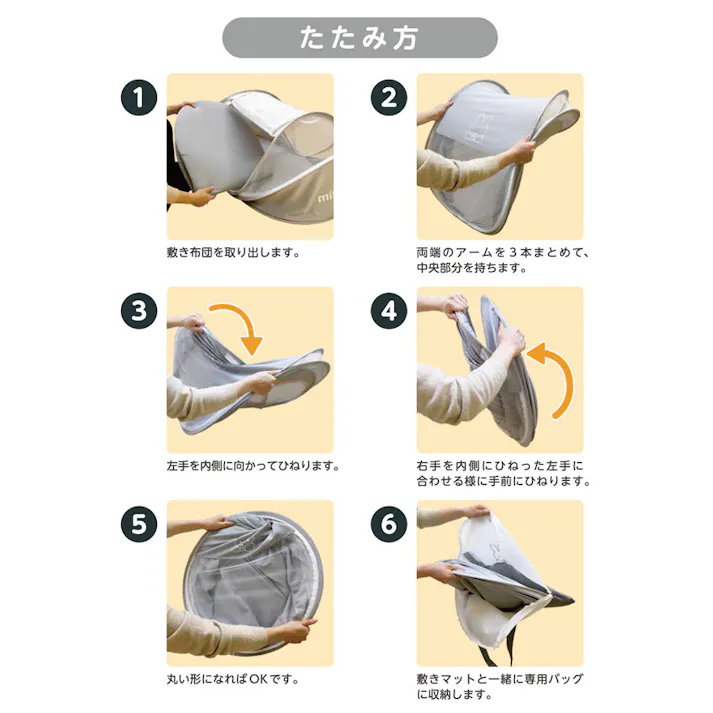 たたみ方

1

敷き布団を取り出します。

2

両端のアームを３本まとめて、中央部分を持ちます。

3

左手を内側に向かってひねります。

4

右手を内側にひねった左手に合わせる様に手前にひねります。

5

丸い形になればＯＫです。

6

敷きマットと一緒に専用バッグに収納します。