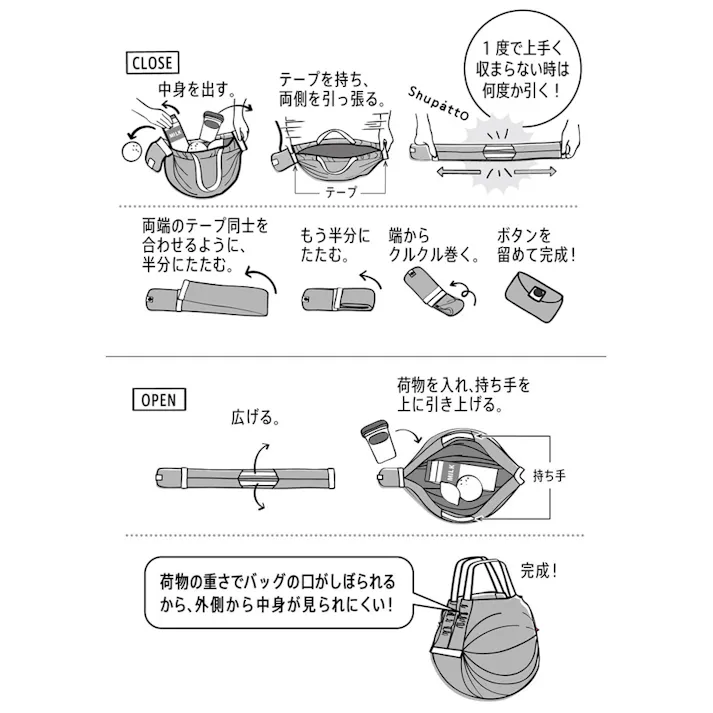 CLOSE

中身を出す。

MILK

テープを持ち、両側を引っ張る。

テープ

1度で上手く収まらない時は何度か引く!

Shupatto

両端のテープ同士を合わせるように、半分にたたむ。

もう半分にたたむ。

端からクルクル巻く。

ボタンを留めて完成!

OPEN

広げる。

荷物を入れ、持ち手を上に引き上げる。

MILK

持ち手

荷物の重さでバッグの口がしぼられるから、外側から中身が見られにくい!

完成!