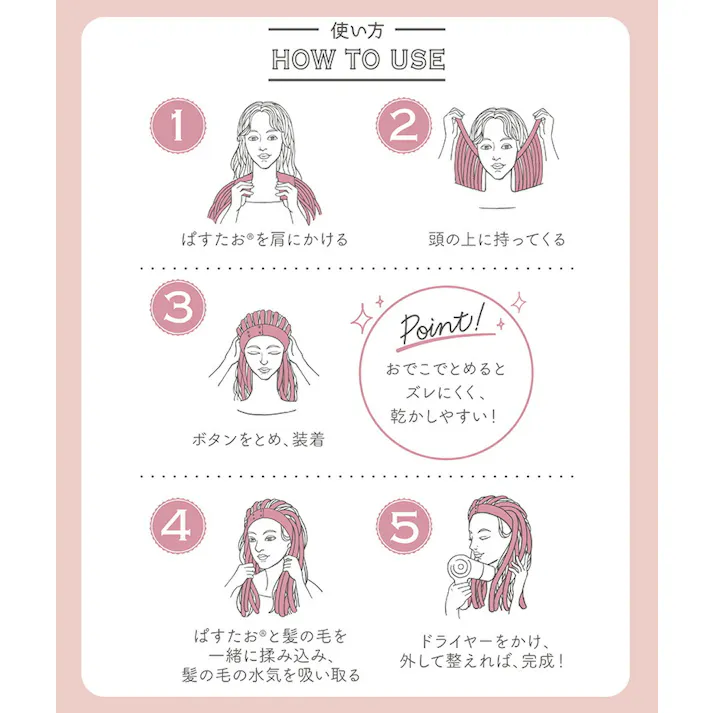 使い方
HOW TO USE

1
ぱすたお®を肩にかける

2
頭の上に持ってくる

3
ボタンをとめ、装着

Point!
おでこでとめると
ズレにくく、
乾かしやすい!

4
ぱすたお®と髪の毛を
一緒に揉み込み、
髪の毛の水気を吸い取る

5
ドライヤーをかけ、
外して整えれば、完成!