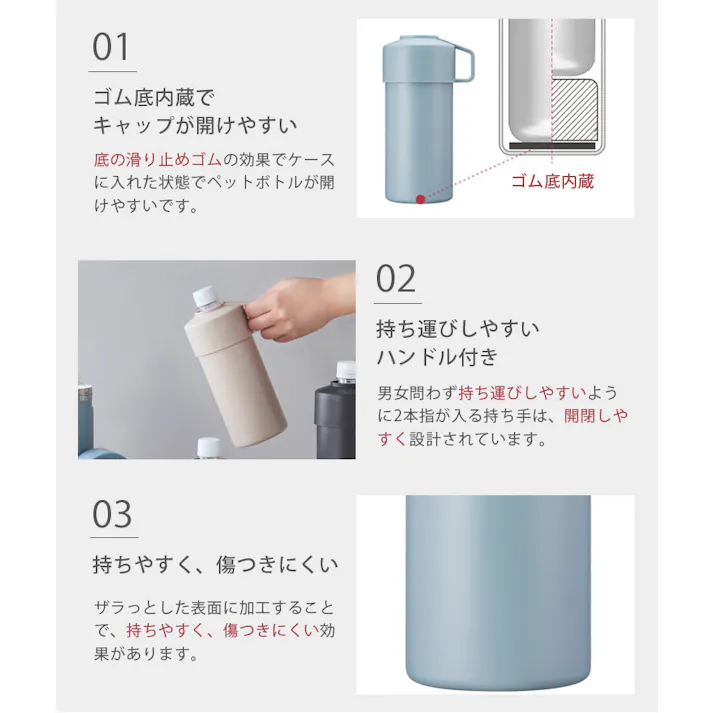 01

ゴム底内蔵で
キャップが開けやすい

底の滑り止めゴムの効果でケースに入れた状態でペットボトルが開けやすいです。

ゴム底内蔵

02

持ち運びしやすい
ハンドル付き

男女問わず持ち運びしやすいように2本指が入る持ち手は、開閉しやすく設計されています。

03

持ちやすく、傷つきにくい

ザラっとした表面に加工することで、持ちやすく、傷つきにくい効果があります。