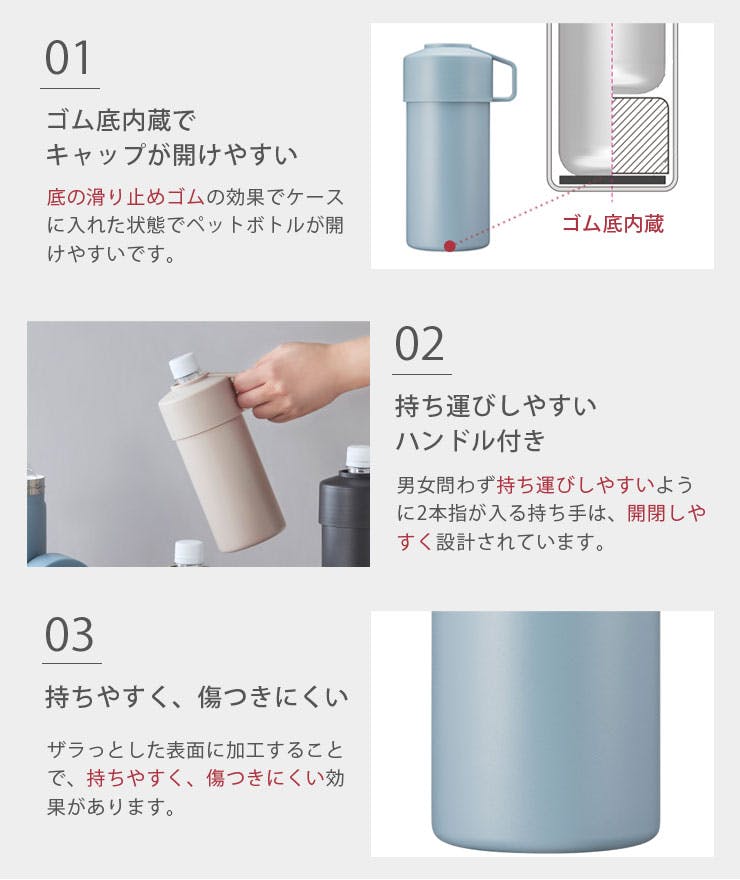 01

ゴム底内蔵で
キャップが開けやすい

底の滑り止めゴムの効果でケースに入れた状態でペットボトルが開けやすいです。

ゴム底内蔵

02

持ち運びしやすい
ハンドル付き

男女問わず持ち運びしやすいように2本指が入る持ち手は、開閉しやすく設計されています。

03

持ちやすく、傷つきにくい

ザラっとした表面に加工することで、持ちやすく、傷つきにくい効果があります。