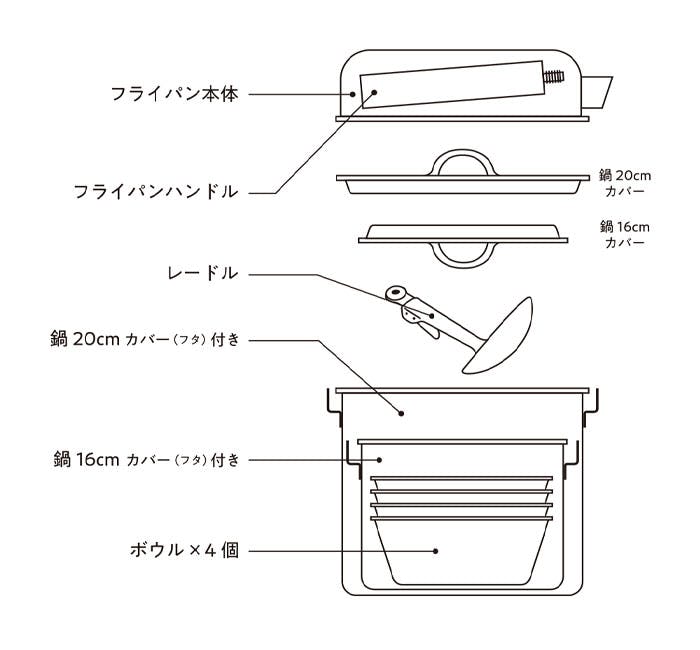 フライパン本体

フライパンハンドル

鍋 20cm カバー

鍋 16cm カバー

レードル

鍋 20cm カバー（フタ）付き

鍋 16cm カバー（フタ）付き

ボウル × 4 個