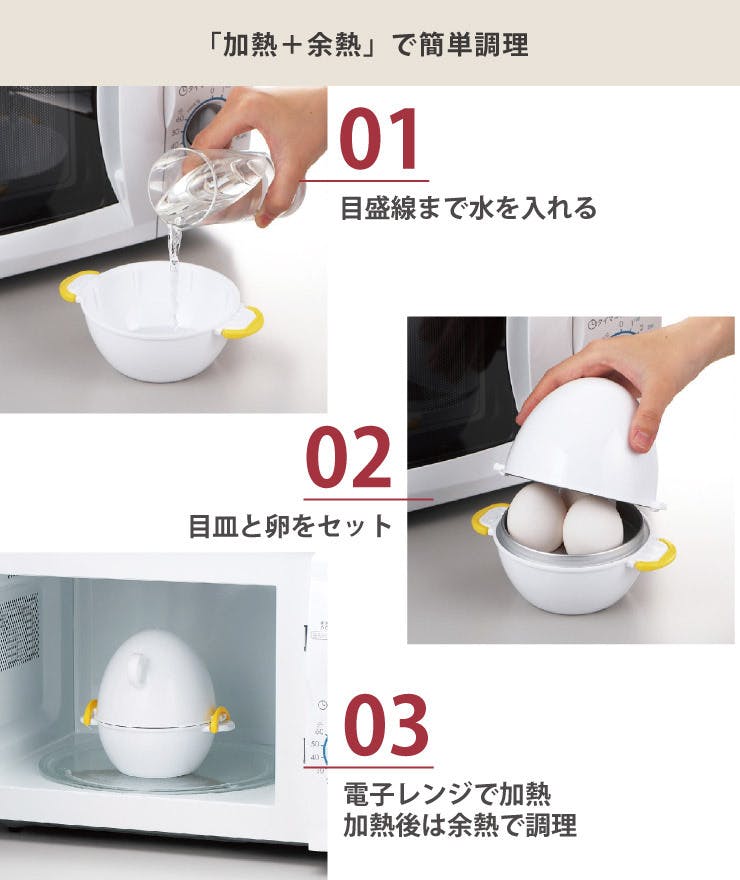 「加熱＋余熱」で簡単調理

01
目盛線まで水を入れる

02
目皿と卵をセット

03
電子レンジで加熱
加熱後は余熱で調理