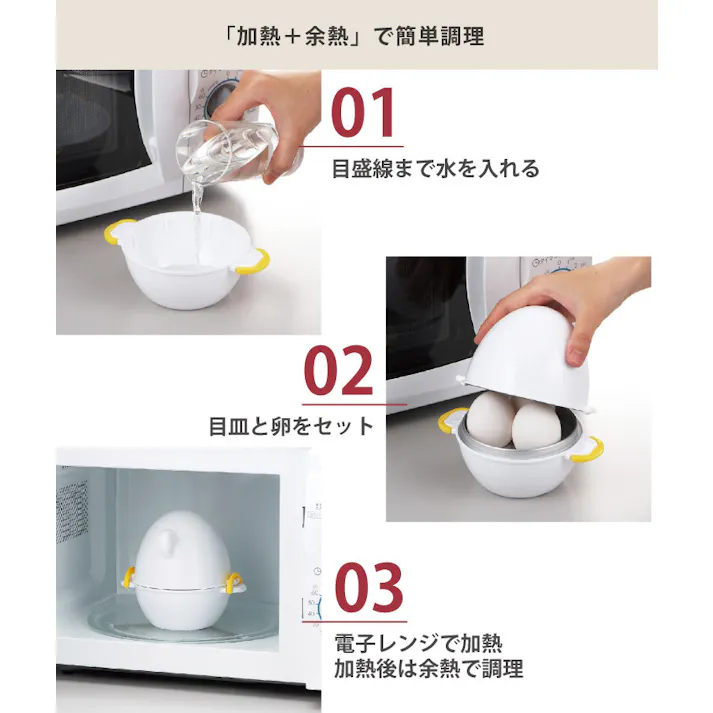 「加熱＋余熱」で簡単調理

01
目盛線まで水を入れる

02
目皿と卵をセット

03
電子レンジで加熱
加熱後は余熱で調理