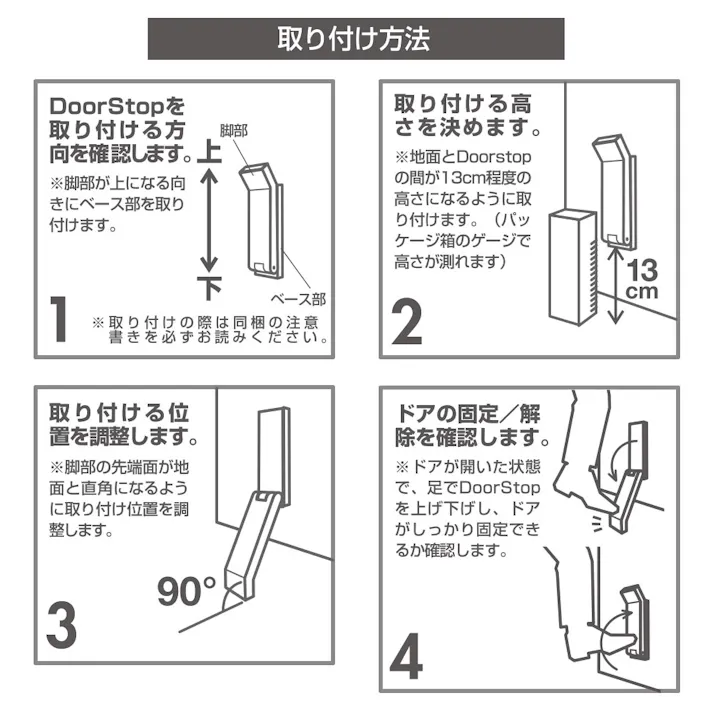 取り付け方法

DoorStopを取り付ける方向を確認します。

※脚部が上になる向きにベース部を取り付けます。

脚部

上

下

ベース部

1

※取り付けの際は同梱の注意書きを必ずお読みください。

取り付ける高さを決めます。

※地面とDoorstopの間が13cm程度の高さになるように取り付けます。（パッケージ箱のゲージで高さが測れます）

13 cm

2

取り付ける位置を調整します。

※脚部の先端面が地面と直角になるように取り付け位置を調整します。

90°

3

ドアの固定／解除を確認します。

※ドアが開いた状態で、足でDoorStopを上げ下げし、ドアがしっかり固定できるか確認します。

4