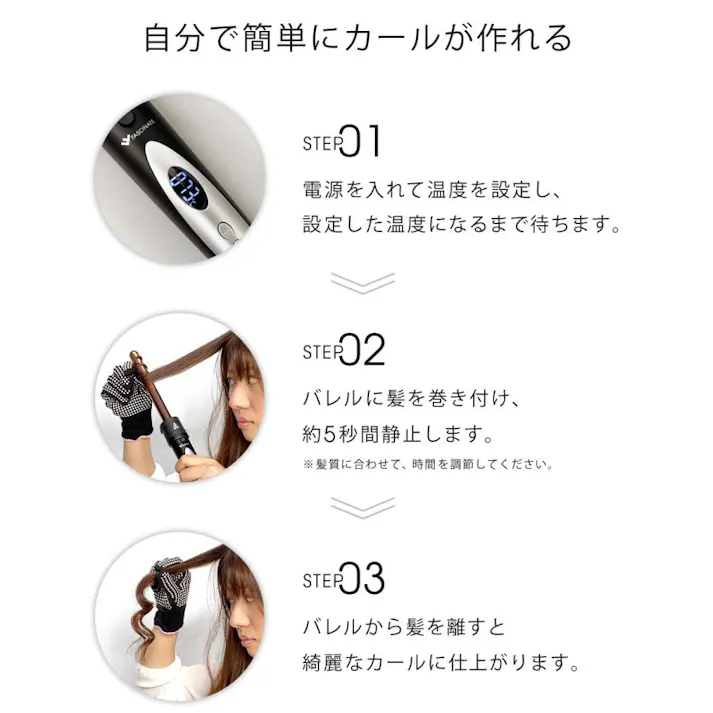 自分で簡単にカールが作れる

FASCINATE

STEP01
電源を入れて温度を設定し、設定した温度になるまで待ちます。

STEP02
バレルに髪を巻き付け、約5秒間静止します。
※髪質に合わせて、時間を調節してください。

STEP03
バレルから髪を離すと綺麗なカールに仕上がります。