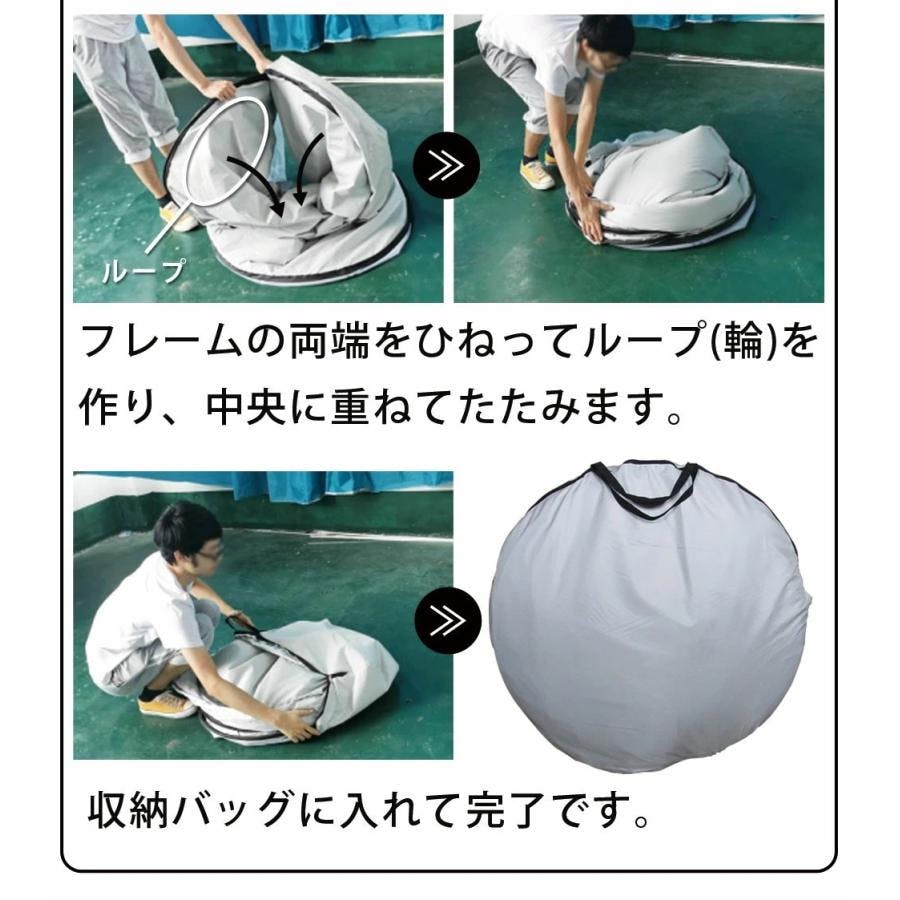 ループ

フレームの両端をひねってループ(輪)を作り、中央に重ねてたたみます。

収納バッグに入れて完了です。