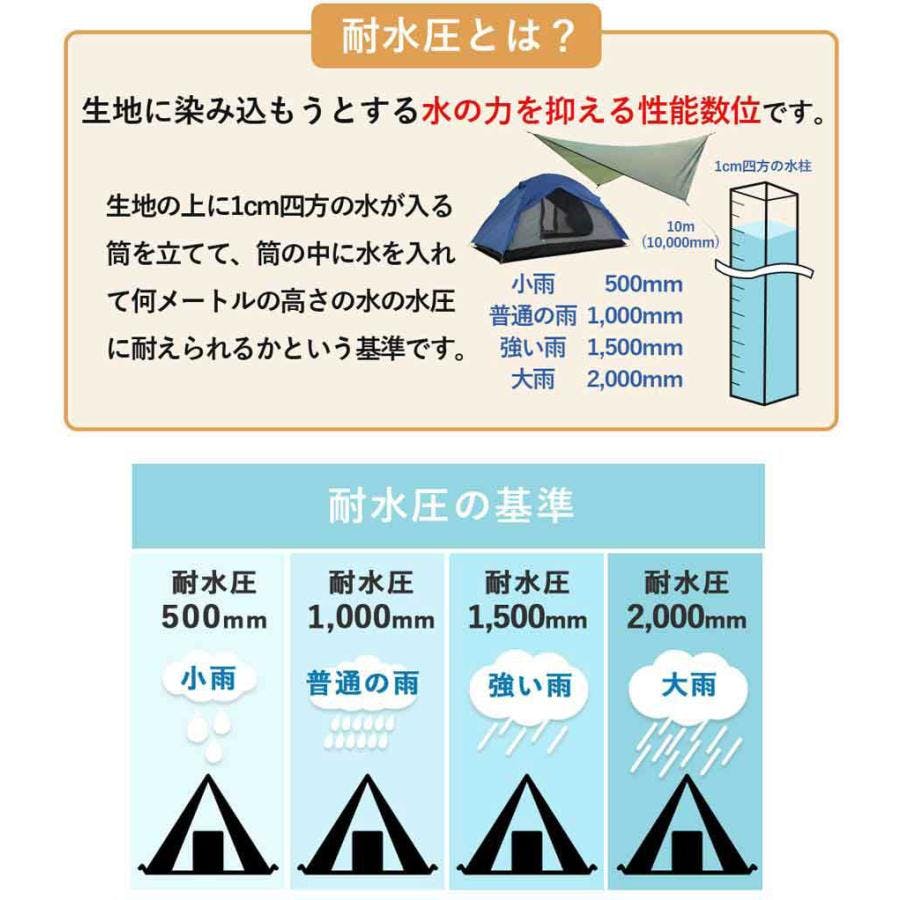 耐水圧とは？

生地に染み込もうとする水の力を抑える性能数位です。

生地の上に1cm四方の水が入る筒を立てて、筒の中に水を入れて何メートルの高さの水の水圧に耐えられるかという基準です。

1cm四方の水柱

10m
(10,000mm)

| 小雨 | 500mm |
|---|---|
| 普通の雨 | 1,000mm |
| 強い雨 | 1,500mm |
| 大雨 | 2,000mm |

耐水圧の基準

| 耐水圧 500mm | 耐水圧 1,000mm | 耐水圧 1,500mm | 耐水圧 2,000mm |
|---|---|---|---|
| 小雨 | 普通の雨 | 強い雨 | 大雨 |