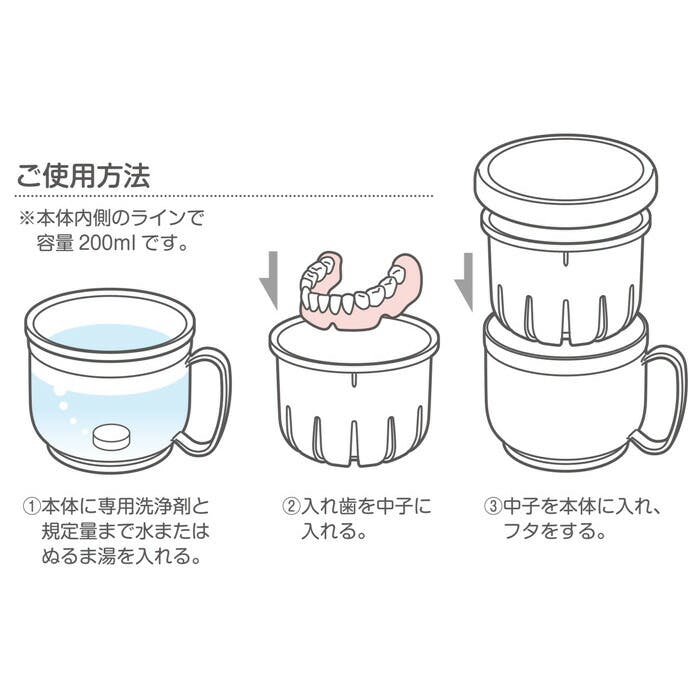 ご使用方法

※本体内側のラインで容量 200ml です。

①本体に専用洗浄剤と規定量まで水またはぬるま湯を入れる。

②入れ歯を中子に入れる。

③中子を本体に入れ、フタをする。