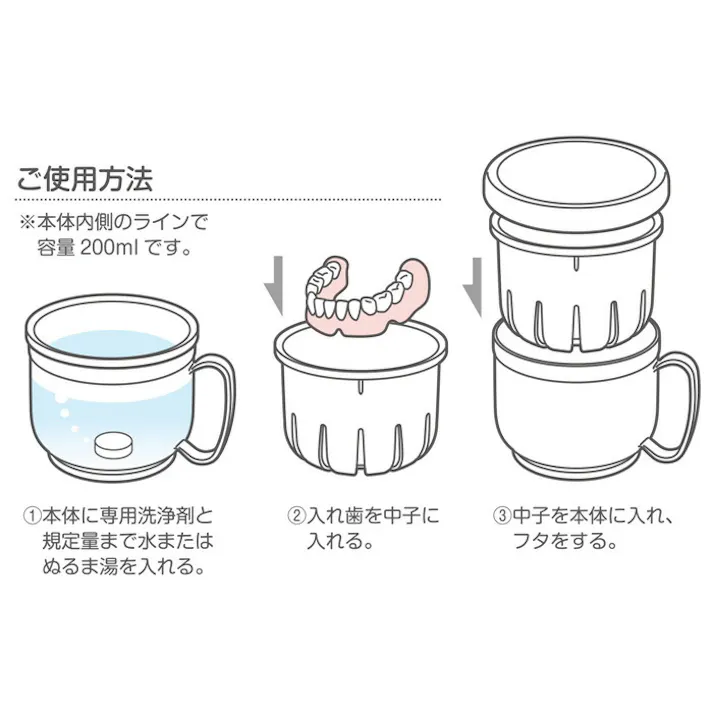 ご使用方法

※本体内側のラインで容量 200ml です。

①本体に専用洗浄剤と規定量まで水またはぬるま湯を入れる。

②入れ歯を中子に入れる。

③中子を本体に入れ、フタをする。