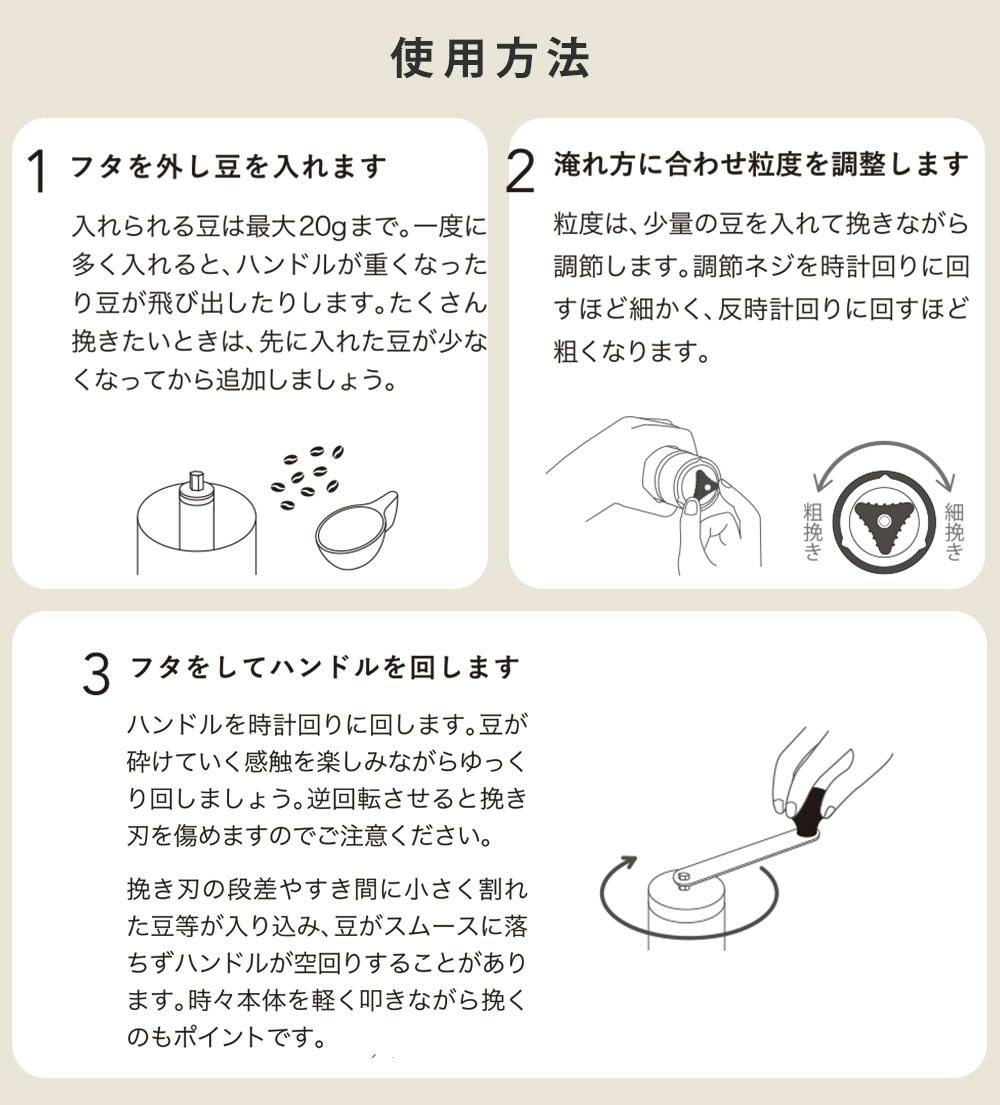 使用方法

1 フタを外し豆を入れます

入れられる豆は最大20gまで。一度に多く入れると、ハンドルが重くなったり豆が飛び出したりします。たくさん挽きたいときは、先に入れた豆が少なくなってから追加しましょう。

2 淹れ方に合わせ粒度を調整します

粒度は、少量の豆を入れて挽きながら調節します。調節ネジを時計回りに回すほど細かく、反時計回りに回すほど粗くなります。

粗挽き

細挽き

3 フタをしてハンドルを回します

ハンドルを時計回りに回します。豆が砕けていく感触を楽しみながらゆっくり回しましょう。逆回転させると挽き刃を傷めますのでご注意ください。

挽き刃の段差やすき間に小さく割れた豆等が入り込み、豆がスムースに落ちずハンドルが空回りすることがあります。時々本体を軽く叩きながら挽くのもポイントです。