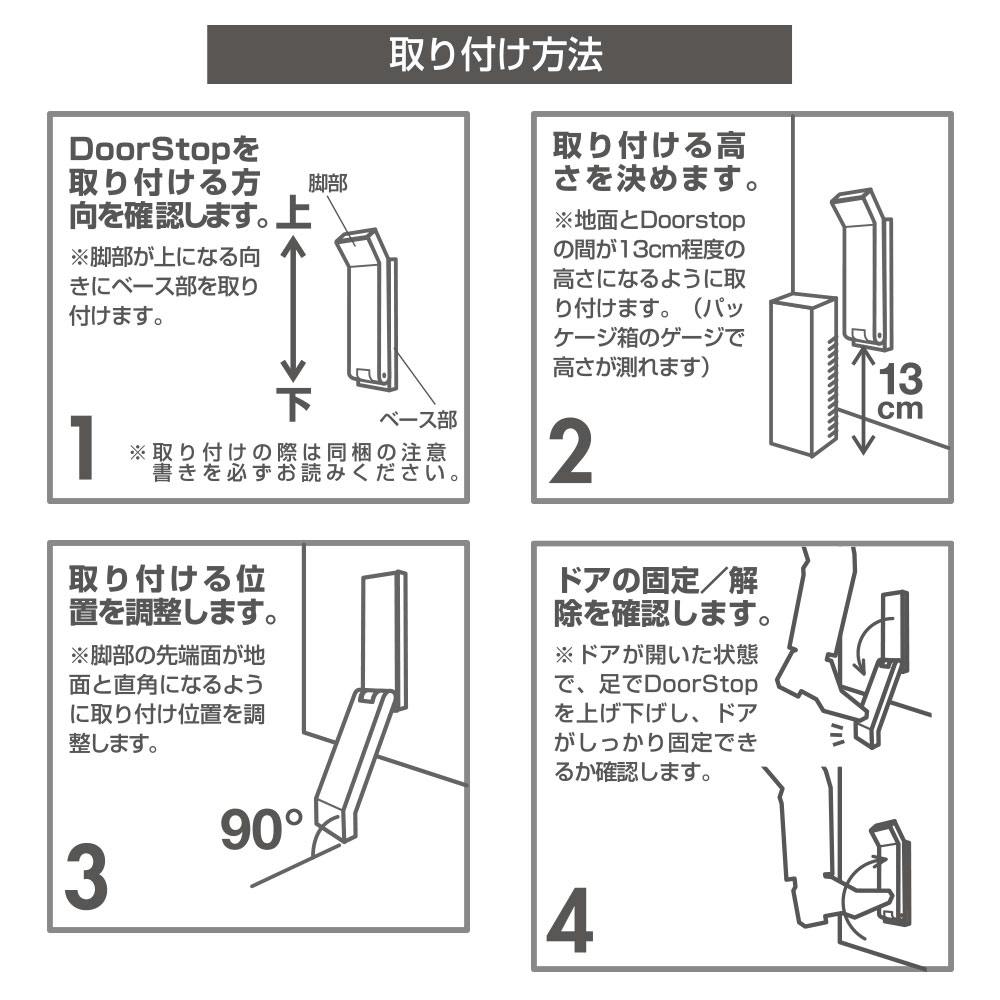 取り付け方法

DoorStopを取り付ける方向を確認します。

※脚部が上になる向きにベース部を取り付けます。

脚部

上

下

ベース部

1

※取り付けの際は同梱の注意書きを必ずお読みください。

取り付ける高さを決めます。

※地面とDoorstopの間が13cm程度の高さになるように取り付けます。（パッケージ箱のゲージで高さが測れます）

13
cm

2

取り付ける位置を調整します。

※脚部の先端面が地面と直角になるように取り付け位置を調整します。

90°

3

ドアの固定／解除を確認します。

※ドアが開いた状態で、足でDoorStopを上げ下げし、ドアがしっかり固定できるか確認します。

4