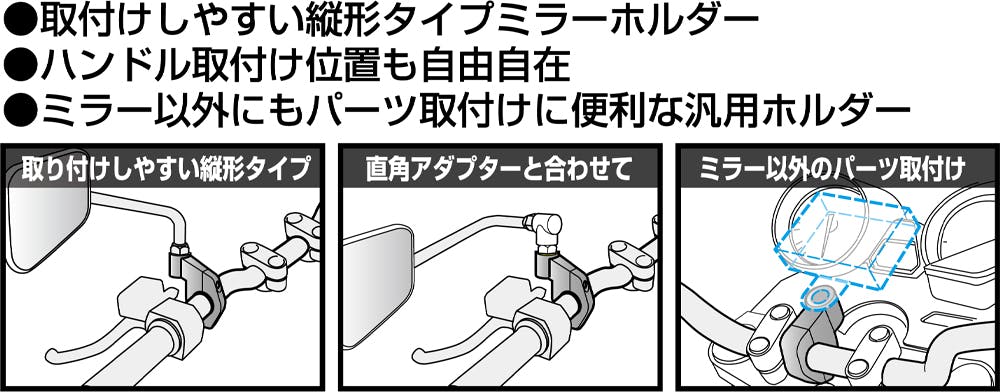 ●取付けしやすい縦形タイプミラーホルダー
●ハンドル取付け位置も自由自在
●ミラー以外にもパーツ取付けに便利な汎用ホルダー

取り付けしやすい縦形タイプ

直角アダプターと合わせて

ミラー以外のパーツ取付け