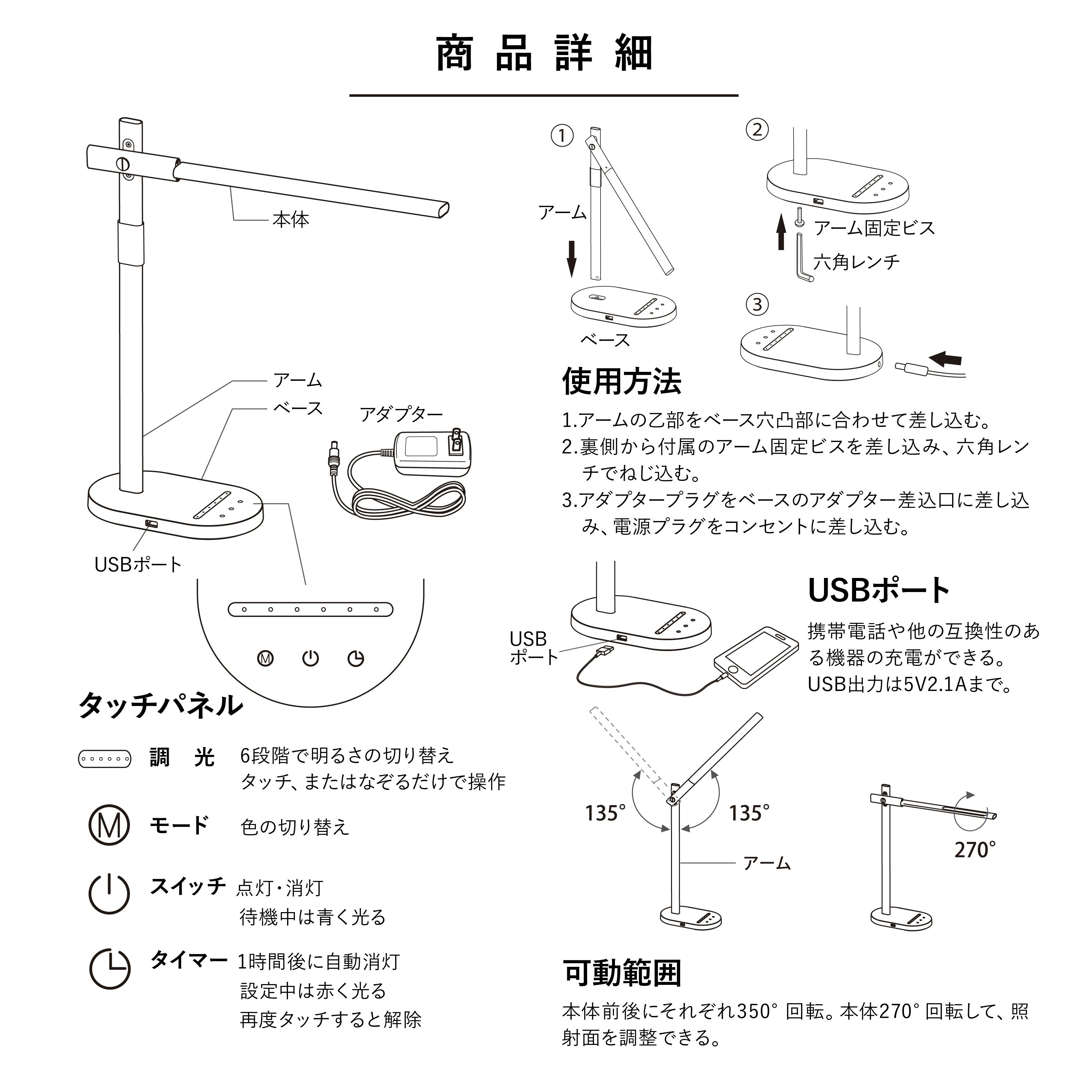 商品詳細

本体

アーム

ベース

アダプター

USBポート

M

タッチパネル

調　光　6段階で明るさの切り替え
タッチ、またはなぞるだけで操作

M　モード　色の切り替え

スイッチ　点灯・消灯
待機中は青く光る

タイマー　1時間後に自動消灯
設定中は赤く光る
再度タッチすると解除

①

アーム

ベース

②

アーム固定ビス

六角レンチ

③

使用方法

1.アームの乙部をベース穴凸部に合わせて差し込む。
2.裏側から付属のアーム固定ビスを差し込み、六角レンチでねじ込む。
3.アダプタープラグをベースのアダプター差込口に差し込み、電源プラグをコンセントに差し込む。

USB
ポート

USBポート

携帯電話や他の互換性のある機器の充電ができる。
USB出力は5V2.1Aまで。

135°

135°

アーム

270°

可動範囲

本体前後にそれぞれ350° 回転。本体270° 回転して、照射面を調整できる。