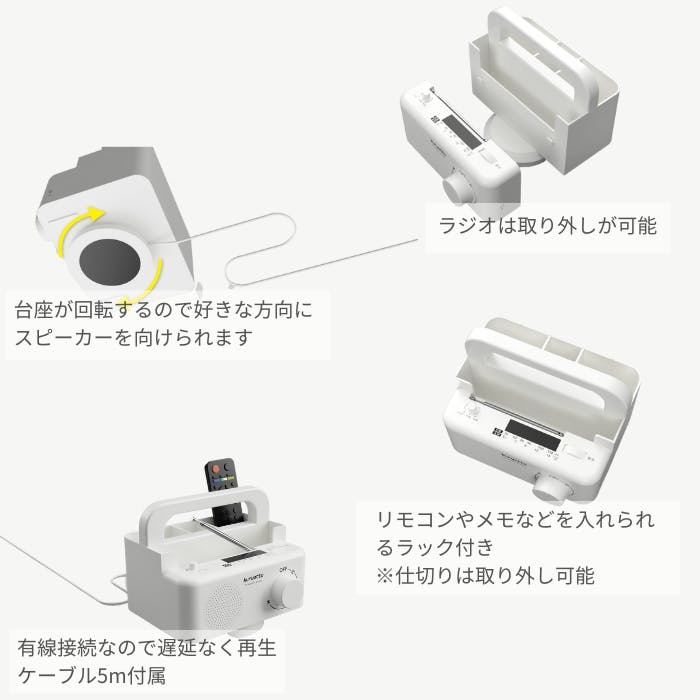 ラジオは取り外しが可能

台座が回転するので好きな方向にスピーカーを向けられます

リモコンやメモなどを入れられるラック付き
※仕切りは取り外し可能

有線接続なので遅延なく再生
ケーブル5m付属