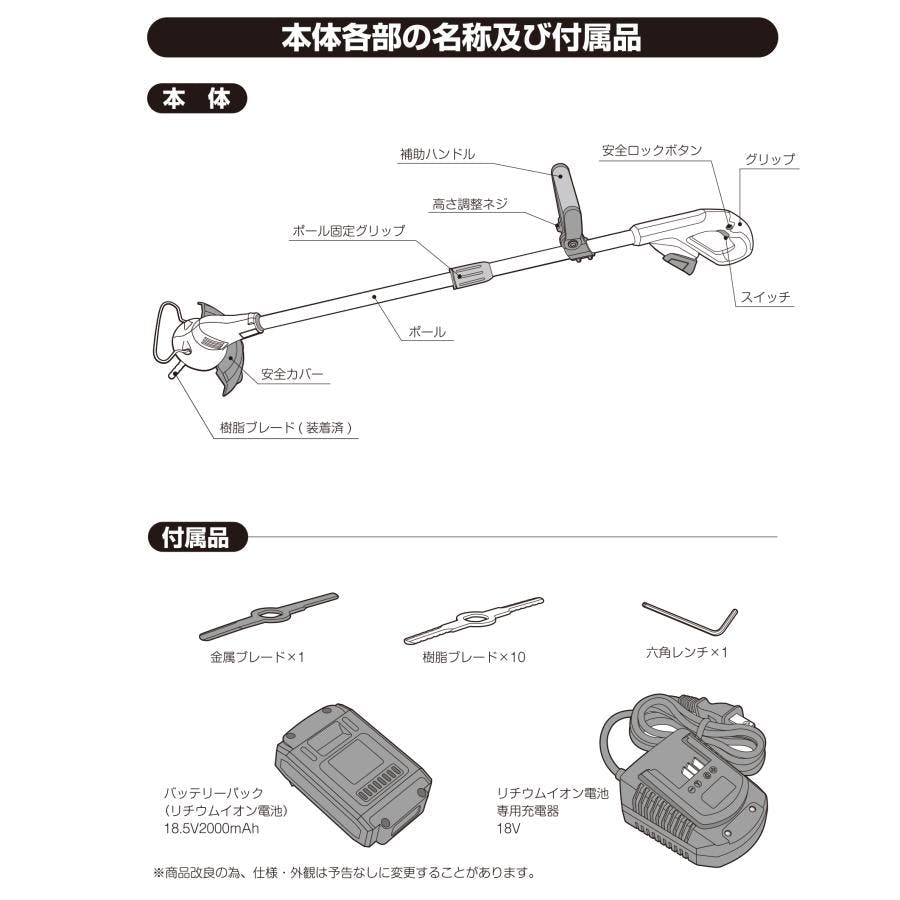 本体各部の名称及び付属品

本 体

補助ハンドル

安全ロックボタン

グリップ

高さ調整ネジ

ポール固定グリップ

スイッチ

ポール

安全カバー

樹脂ブレード(装着済)

付属品

金属ブレード×1

樹脂ブレード×10

六角レンチ×1

バッテリーパック
(リチウムイオン電池)
18.5V2000mAh

リチウムイオン電池
専用充電器
18V

※商品改良の為、仕様・外観は予告なしに変更することがあります。