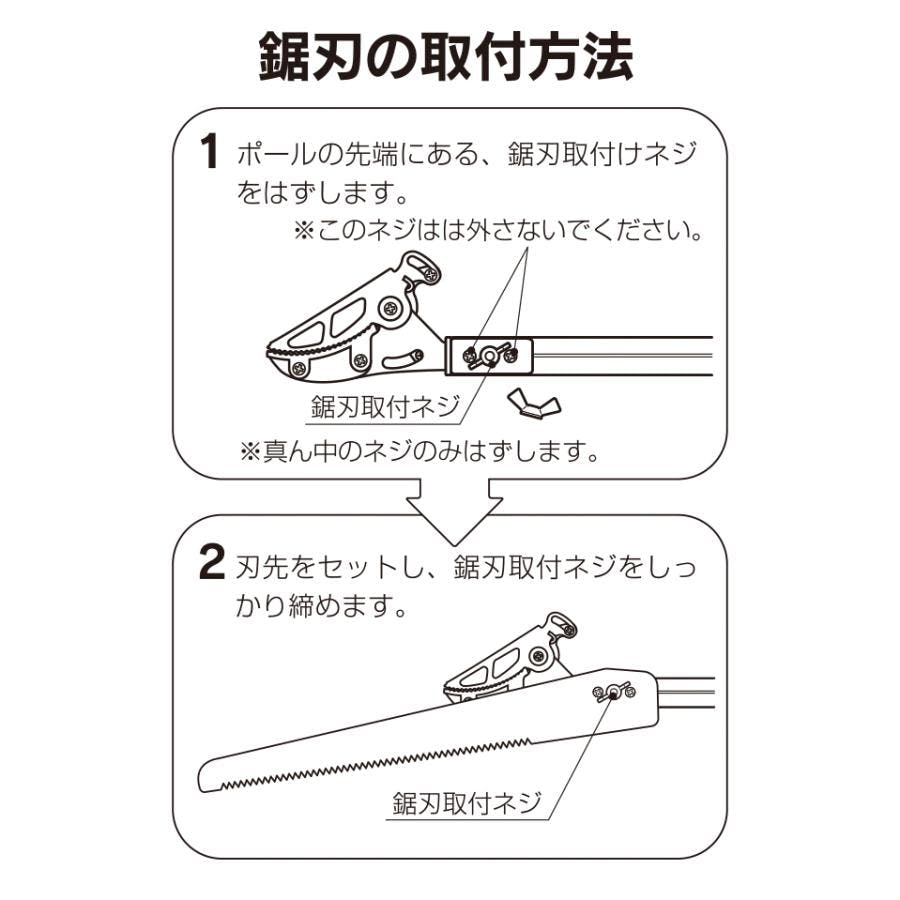 鋸刃の取付方法

1 ポールの先端にある、鋸刃取付けネジをはずします。
※このネジはは外さないでください。

鋸刃取付ネジ

※真ん中のネジのみはずします。

2 刃先をセットし、鋸刃取付ネジをしっかり締めます。

鋸刃取付ネジ