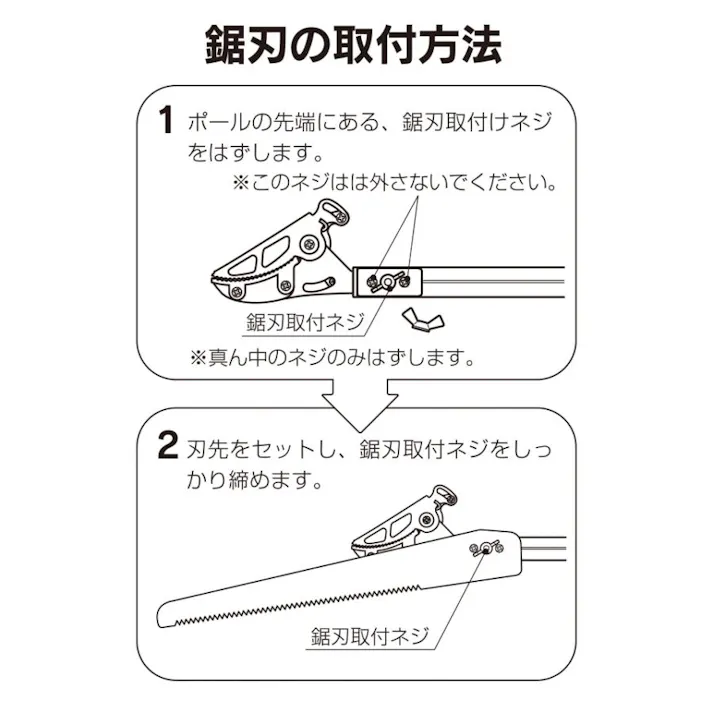 鋸刃の取付方法

1 ポールの先端にある、鋸刃取付けネジをはずします。

※このネジはは外さないでください。

鋸刃取付ネジ

※真ん中のネジのみはずします。

2 刃先をセットし、鋸刃取付ネジをしっかり締めます。

鋸刃取付ネジ