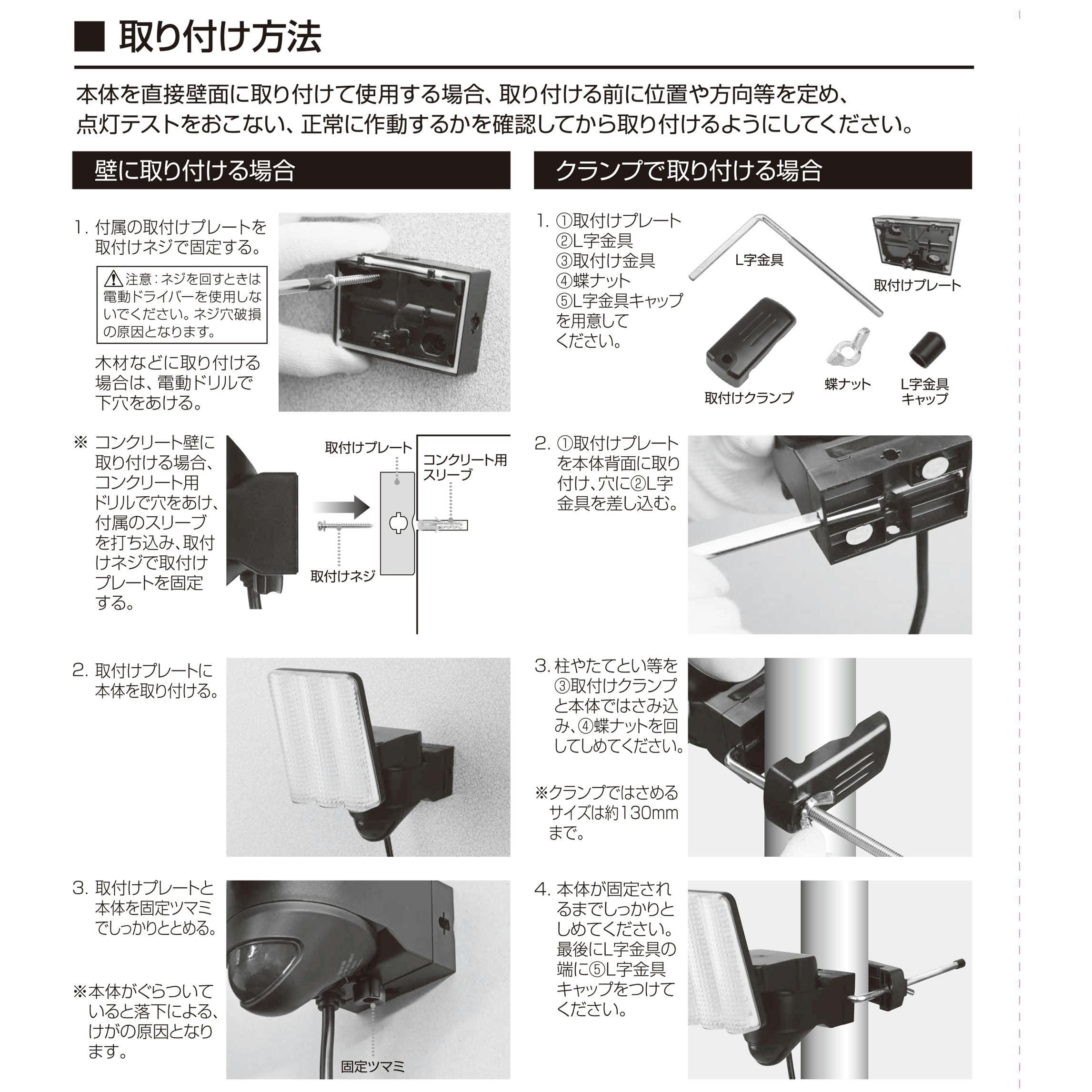 ■ 取り付け方法

本体を直接壁面に取り付けて使用する場合、取り付ける前に位置や方向等を定め、点灯テストをおこない、正常に作動するかを確認してから取り付けるようにしてください。

壁に取り付ける場合

1. 付属の取付けプレートを取付けネジで固定する。

⚠注意：ネジを回すときは電動ドライバーを使用しないでください。ネジ穴破損の原因となります。

木材などに取り付ける場合は、電動ドリルで下穴をあける。

※ コンクリート壁に取り付ける場合、コンクリート用ドリルで穴をあけ、付属のスリーブを打ち込み、取付けネジで取付けプレートを固定する。

取付けプレート
コンクリート用スリーブ
取付けネジ

2. 取付けプレートに本体を取り付ける。

3. 取付けプレートと本体を固定ツマミでしっかりととめる。

※本体がぐらついていると落下による、けがの原因となります。

固定ツマミ

クランプで取り付ける場合

1. ①取付けプレート
②L字金具
③取付け金具
④蝶ナット
⑤L字金具キャップ
を用意してください。

L字金具
取付けプレート
取付けクランプ
蝶ナット
L字金具キャップ

2. ①取付けプレートを本体背面に取り付け、穴に②L字金具を差し込む。

3. 柱やたてとい等を③取付けクランプと本体ではさみ込み、④蝶ナットを回してしめてください。

※クランプではさめるサイズは約130mmまで。

4. 本体が固定されるまでしっかりとしめてください。最後にL字金具の端に⑤L字金具キャップをつけてください。