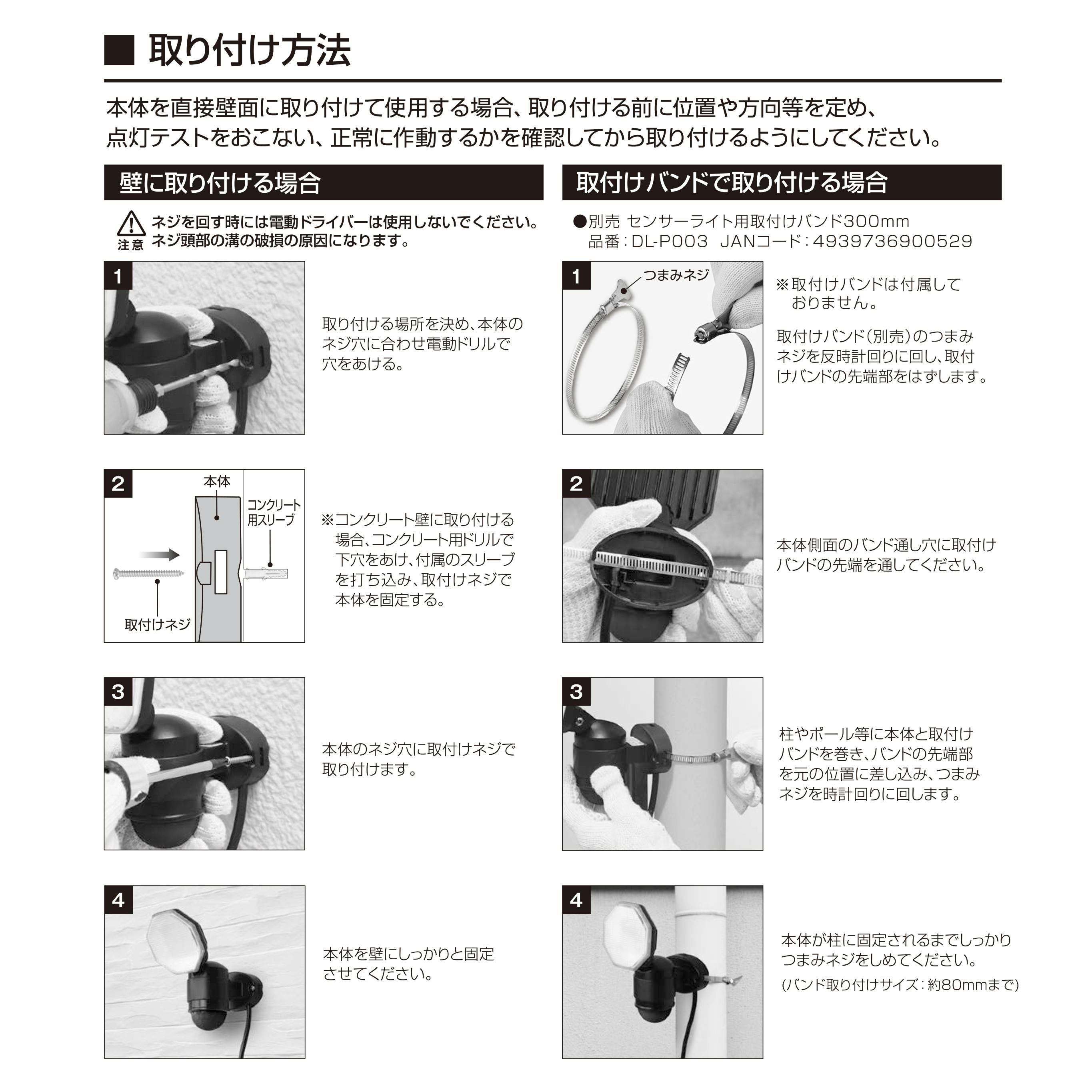 ■ 取り付け方法

本体を直接壁面に取り付けて使用する場合、取り付ける前に位置や方向等を定め、点灯テストをおこない、正常に作動するかを確認してから取り付けるようにしてください。

壁に取り付ける場合

注意 ネジを回す時には電動ドライバーは使用しないでください。ネジ頭部の溝の破損の原因になります。

1

取り付ける場所を決め、本体のネジ穴に合わせ電動ドリルで穴をあける。

2

本体

コンクリート用スリーブ

取付けネジ

※コンクリート壁に取り付ける場合、コンクリート用ドリルで下穴をあけ、付属のスリーブを打ち込み、取付けネジで本体を固定する。

3

本体のネジ穴に取付けネジで取り付けます。

4

本体を壁にしっかりと固定させてください。

取付けバンドで取り付ける場合

●別売 センサーライト用取付けバンド300mm
品番：DL-P003 JANコード：4939736900529

1

つまみネジ

※取付けバンドは付属しておりません。

取付けバンド（別売）のつまみネジを反時計回りに回し、取付けバンドの先端部をはずします。

2

本体側面のバンド通し穴に取付けバンドの先端を通してください。

3

柱やポール等に本体と取付けバンドを巻き、バンドの先端部を元の位置に差し込み、つまみネジを時計回りに回します。

4

本体が柱に固定されるまでしっかりつまみネジをしめてください。
(バンド取り付けサイズ：約80mmまで)