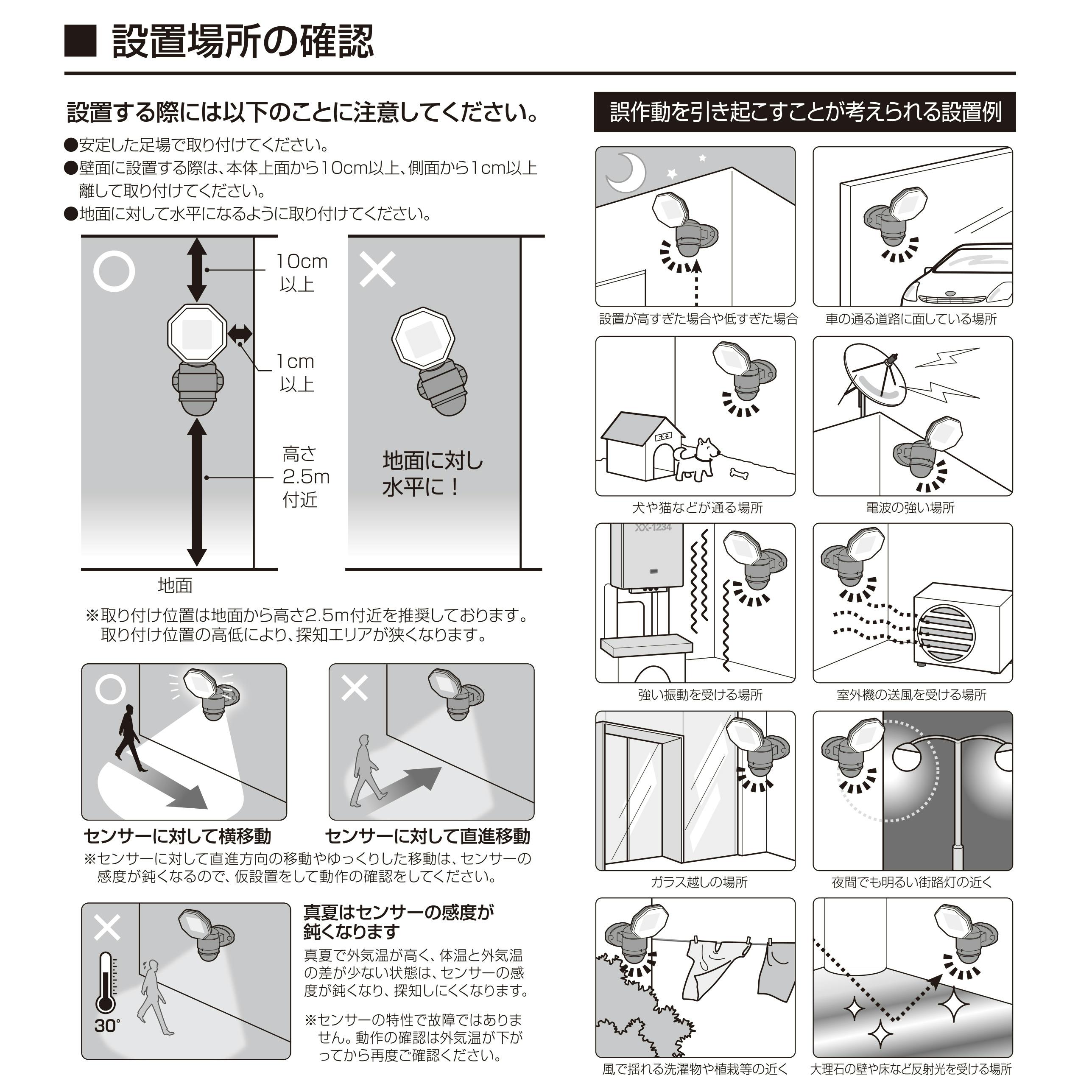 ■ 設置場所の確認

設置する際には以下のことに注意してください。

●安定した足場で取り付けてください。
●壁面に設置する際は、本体上面から10cm以上、側面から1cm以上離して取り付けてください。
●地面に対して水平になるように取り付けてください。

○

10cm以上

1cm以上

高さ2.5m付近

地面

×

地面に対し水平に！

※取り付け位置は地面から高さ2.5m付近を推奨しております。取り付け位置の高低により、探知エリアが狭くなります。

○

センサーに対して横移動

×

センサーに対して直進移動

※センサーに対して直進方向の移動やゆっくりした移動は、センサーの感度が鈍くなるので、仮設置をして動作の確認をしてください。

×

30°

真夏はセンサーの感度が鈍くなります

真夏で外気温が高く、体温と外気温の差が少ない状態は、センサーの感度が鈍くなり、探知しにくくなります。

※センサーの特性で故障ではありません。動作の確認は外気温が下がってから再度ご確認ください。

誤作動を引き起こすことが考えられる設置例

設置が高すぎた場合や低すぎた場合

車の通る道路に面している場所

ポチ

犬や猫などが通る場所

電波の強い場所

XX-1234

強い振動を受ける場所

室外機の送風を受ける場所

ガラス越しの場所

夜間でも明るい街路灯の近く

風で揺れる洗濯物や植栽等の近く

大理石の壁や床など反射光を受ける場所