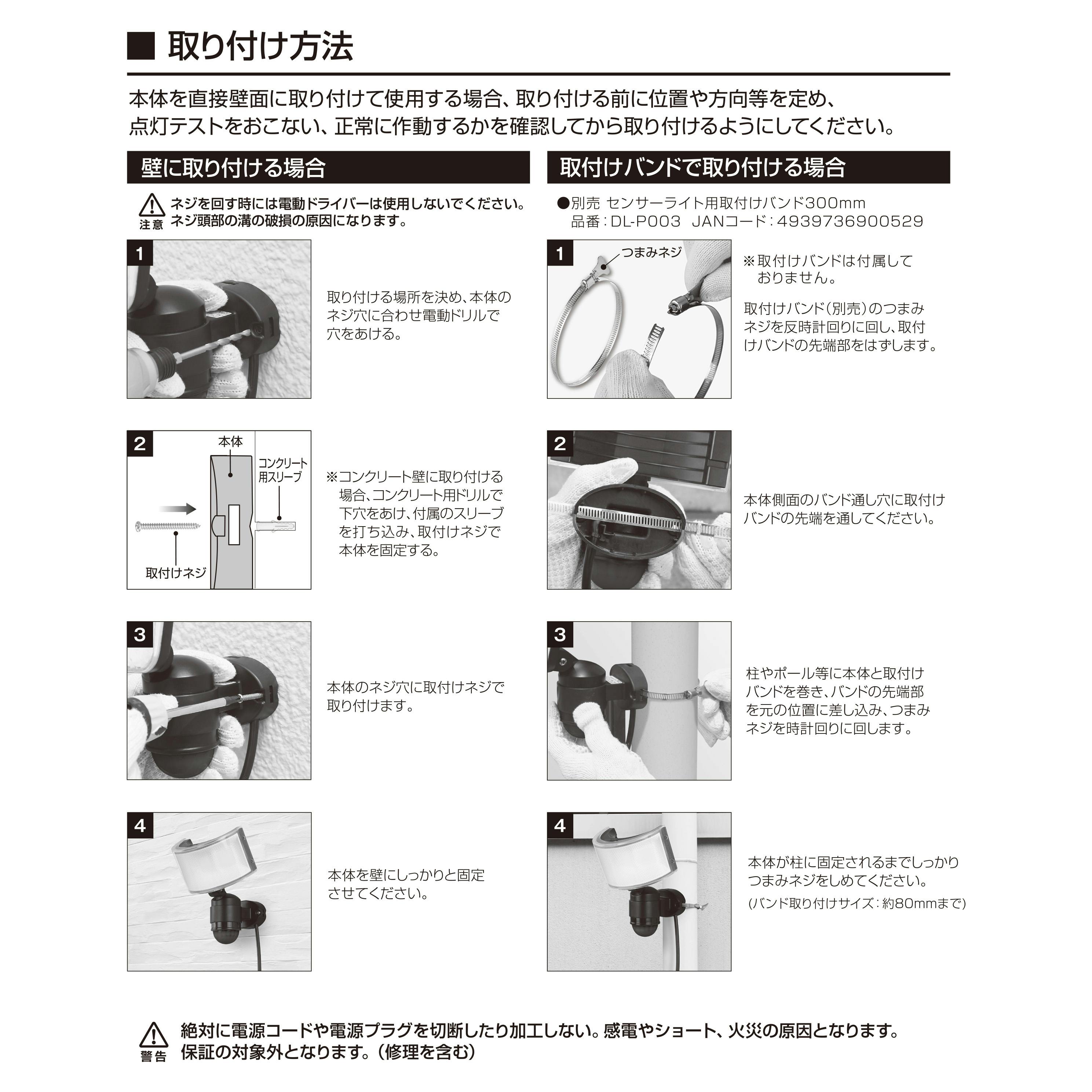 ■ 取り付け方法

本体を直接壁面に取り付けて使用する場合、取り付ける前に位置や方向等を定め、点灯テストをおこない、正常に作動するかを確認してから取り付けるようにしてください。

壁に取り付ける場合

注意 ネジを回す時には電動ドライバーは使用しないでください。ネジ頭部の溝の破損の原因になります。

1

取り付ける場所を決め、本体のネジ穴に合わせ電動ドリルで穴をあける。

2

本体

コンクリート用スリーブ

取付けネジ

※コンクリート壁に取り付ける場合、コンクリート用ドリルで下穴をあけ、付属のスリーブを打ち込み、取付けネジで本体を固定する。

3

本体のネジ穴に取付けネジで取り付けます。

4

本体を壁にしっかりと固定させてください。

取付けバンドで取り付ける場合

●別売 センサーライト用取付けバンド300mm
品番：DL-P003 JANコード：4939736900529

1

つまみネジ

※取付けバンドは付属しておりません。

取付けバンド（別売）のつまみネジを反時計回りに回し、取付けバンドの先端部をはずします。

2

本体側面のバンド通し穴に取付けバンドの先端を通してください。

3

柱やポール等に本体と取付けバンドを巻き、バンドの先端部を元の位置に差し込み、つまみネジを時計回りに回します。

4

本体が柱に固定されるまでしっかりつまみネジをしめてください。
(バンド取り付けサイズ：約80mmまで)

警告 絶対に電源コードや電源プラグを切断したり加工しない。感電やショート、火災の原因となります。保証の対象外となります。（修理を含む）