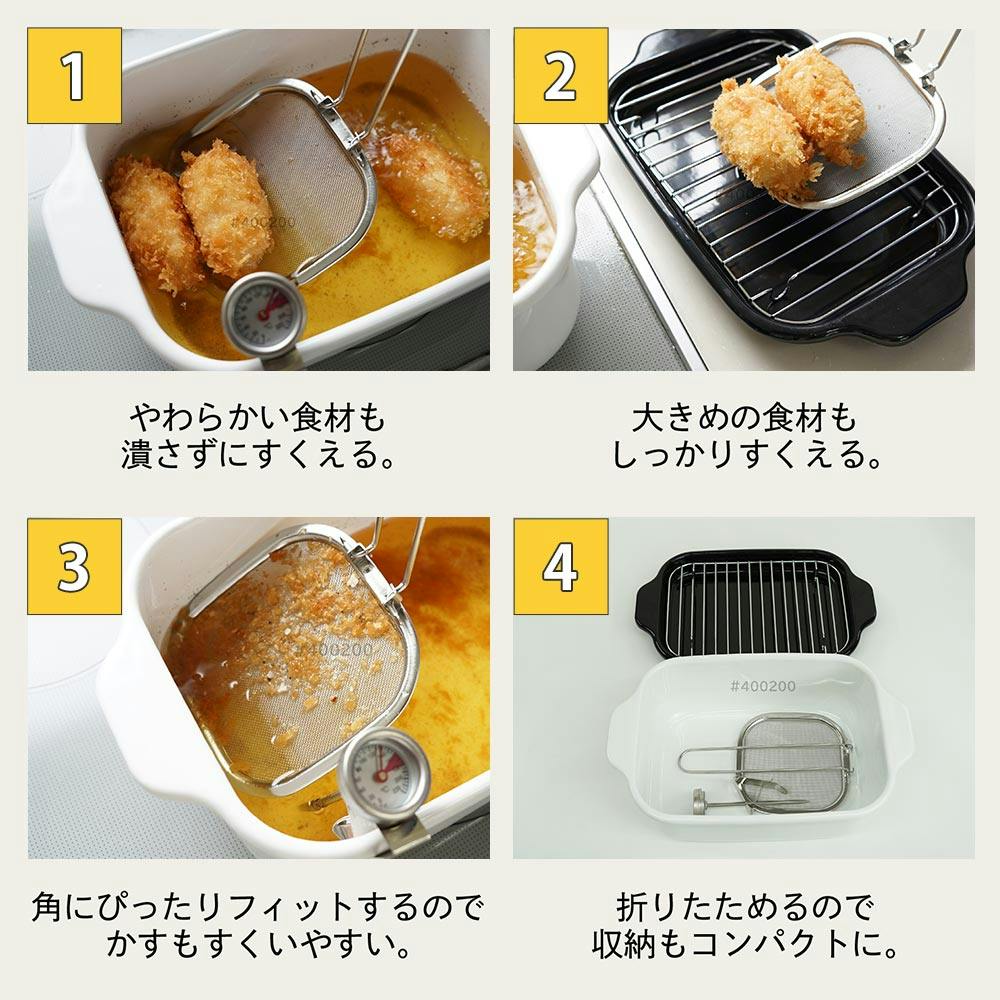 1

#400200

やわらかい食材も
潰さずにすくえる。

2

大きめの食材も
しっかりすくえる。

3

#400200

角にぴったりフィットするので
かすもすくいやすい。

4

#400200

折りたためるので
収納もコンパクトに。