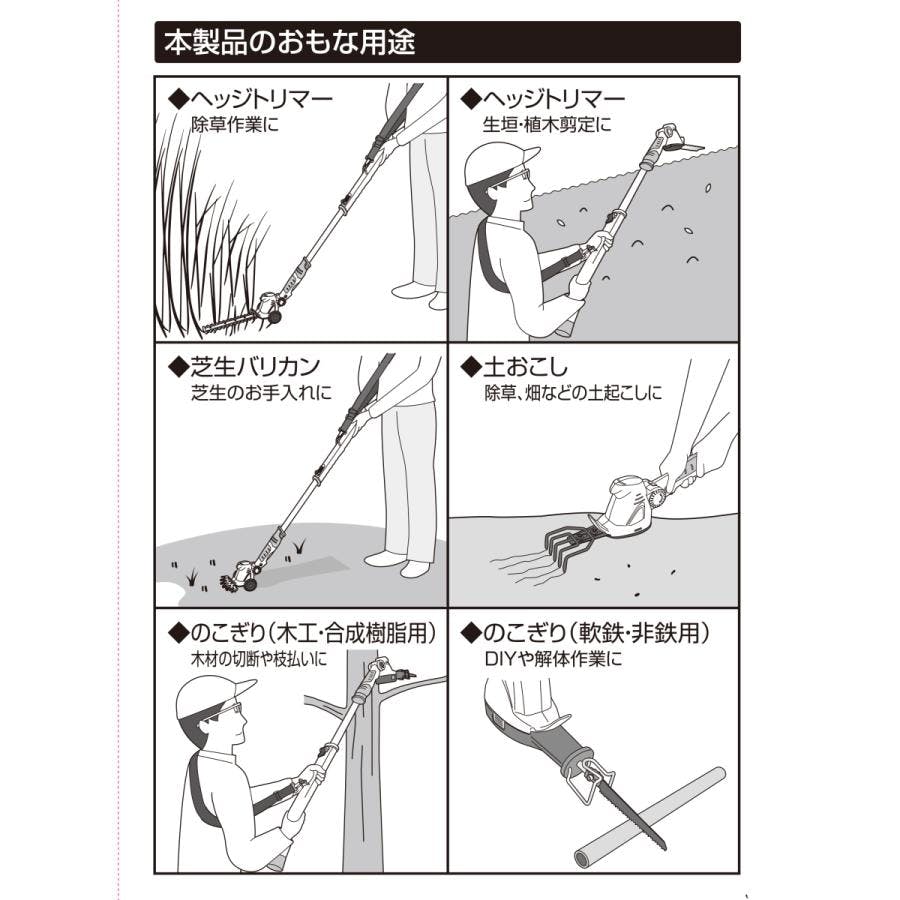 本製品のおもな用途

◆ヘッジトリマー
除草作業に

◆ヘッジトリマー
生垣・植木剪定に

◆芝生バリカン
芝生のお手入れに

◆土おこし
除草、畑などの土起こしに

◆のこぎり（木工・合成樹脂用）
木材の切断や枝払いに

◆のこぎり（軟鉄・非鉄用）
DIYや解体作業に