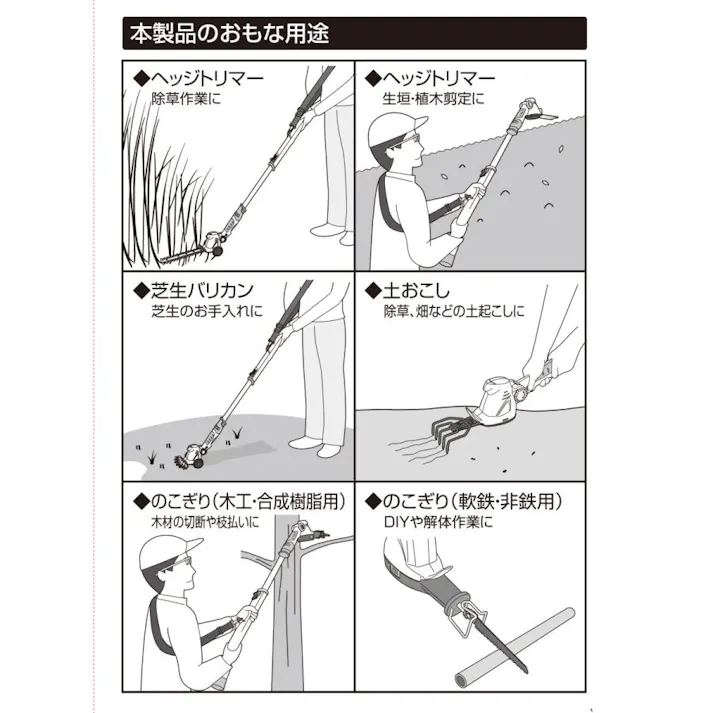 本製品のおもな用途

◆ヘッジトリマー
除草作業に

◆ヘッジトリマー
生垣・植木剪定に

◆芝生バリカン
芝生のお手入れに

◆土おこし
除草、畑などの土起こしに

◆のこぎり（木工・合成樹脂用）
木材の切断や枝払いに

◆のこぎり（軟鉄・非鉄用）
DIYや解体作業に