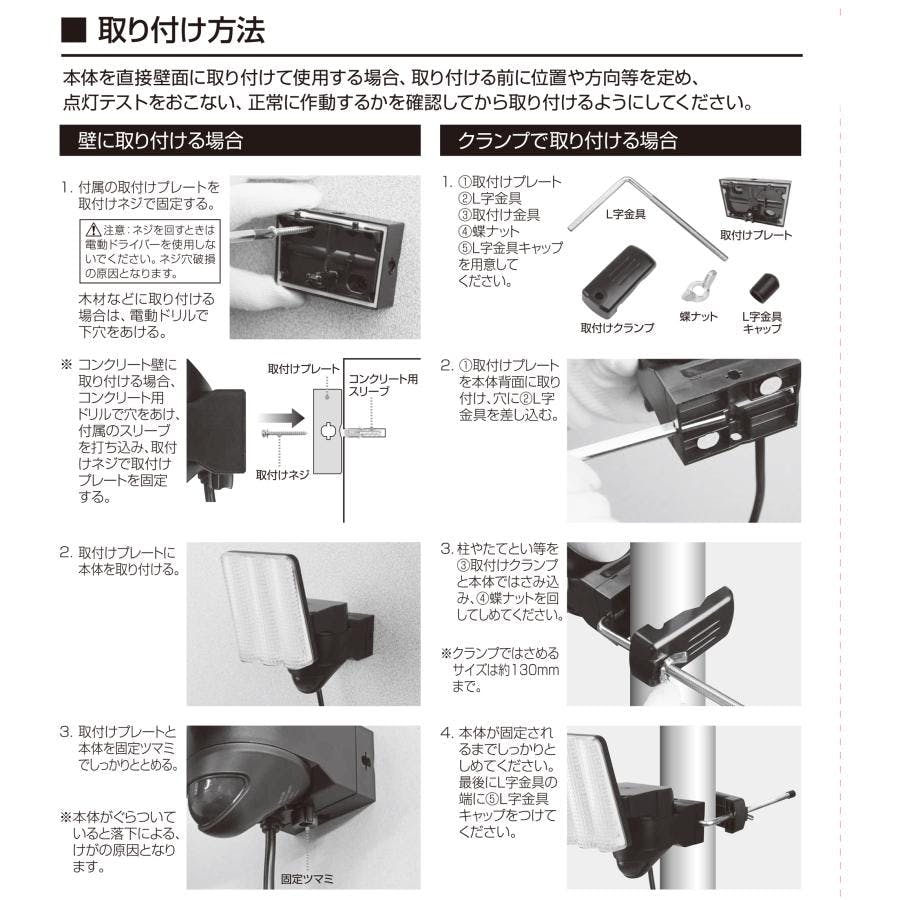 ■ 取り付け方法

本体を直接壁面に取り付けて使用する場合、取り付ける前に位置や方向等を定め、点灯テストをおこない、正常に作動するかを確認してから取り付けるようにしてください。

壁に取り付ける場合

1. 付属の取付けプレートを取付けネジで固定する。

⚠注意：ネジを回すときは電動ドライバーを使用しないでください。ネジ穴破損の原因となります。

木材などに取り付ける場合は、電動ドリルで下穴をあける。

※ コンクリート壁に取り付ける場合、コンクリート用ドリルで穴をあけ、付属のスリーブを打ち込み、取付けネジで取付けプレートを固定する。

取付けプレート
コンクリート用スリーブ
取付けネジ

2. 取付けプレートに本体を取り付ける。

3. 取付けプレートと本体を固定ツマミでしっかりととめる。

※本体がぐらついていると落下による、けがの原因となります。

固定ツマミ

クランプで取り付ける場合

1. ①取付けプレート
②L字金具
③取付け金具
④蝶ナット
⑤L字金具キャップ
を用意してください。

L字金具
取付けプレート
取付けクランプ
蝶ナット
L字金具キャップ

2. ①取付けプレートを本体背面に取り付け、穴に②L字金具を差し込む。

3. 柱やたてとい等を③取付けクランプと本体ではさみ込み、④蝶ナットを回してしめてください。

※クランプではさめるサイズは約130mmまで。

4. 本体が固定されるまでしっかりとしめてください。最後にL字金具の端に⑤L字金具キャップをつけてください。