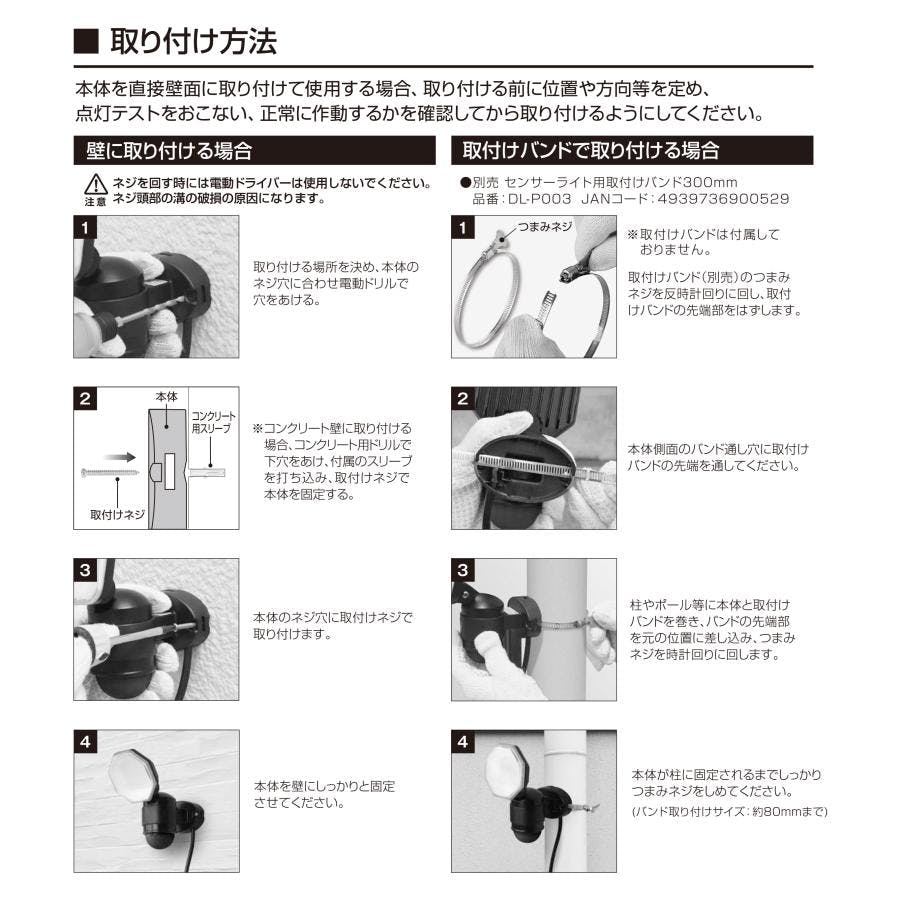 ■ 取り付け方法

本体を直接壁面に取り付けて使用する場合、取り付ける前に位置や方向等を定め、点灯テストをおこない、正常に作動するかを確認してから取り付けるようにしてください。

壁に取り付ける場合

注意 ネジを回す時には電動ドライバーは使用しないでください。ネジ頭部の溝の破損の原因になります。

1
取り付ける場所を決め、本体のネジ穴に合わせ電動ドリルで穴をあける。

2
本体
コンクリート用スリーブ
取付けネジ
※コンクリート壁に取り付ける場合、コンクリート用ドリルで下穴をあけ、付属のスリーブを打ち込み、取付けネジで本体を固定する。

3
本体のネジ穴に取付けネジで取り付けます。

4
本体を壁にしっかりと固定させてください。

取付けバンドで取り付ける場合

●別売 センサーライト用取付けバンド300mm
品番：DL-P003 JANコード：4939736900529

1
つまみネジ
※取付けバンドは付属しておりません。
取付けバンド(別売)のつまみネジを反時計回りに回し、取付けバンドの先端部をはずします。

2
本体側面のバンド通し穴に取付けバンドの先端を通してください。

3
柱やポール等に本体と取付けバンドを巻き、バンドの先端部を元の位置に差し込み、つまみネジを時計回りに回します。

4
本体が柱に固定されるまでしっかりつまみネジをしめてください。
(バンド取り付けサイズ：約80mmまで)